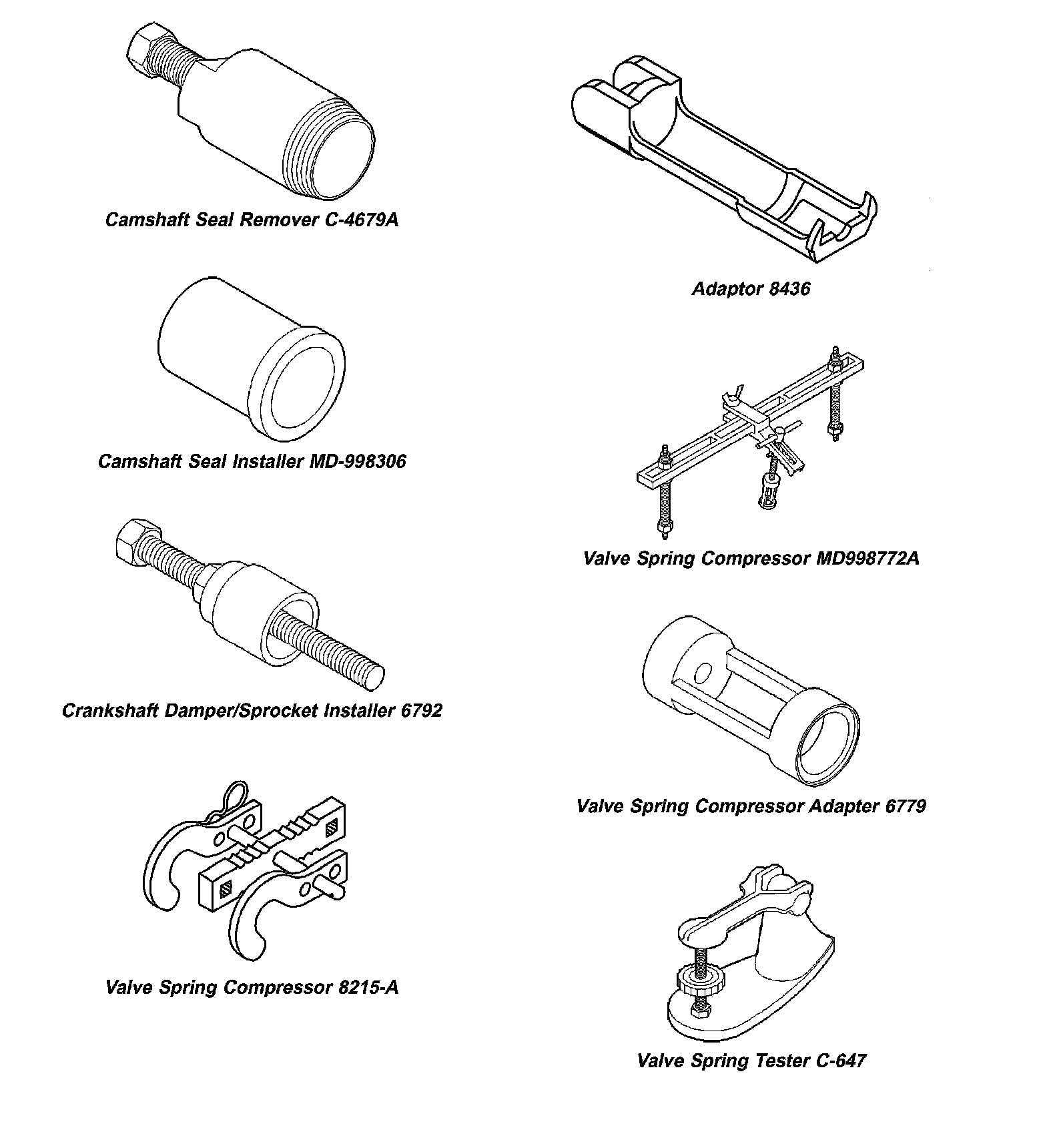 Camshaft Seal Remover C-4679A

Camshaft Seal Installer MD-998306

Crankshaft Damper/Sprocket Installer 6792

Valve Spring Compressor 8215-A

Adaptor 8436

Valve Spring Compressor MD998772A

Valve Spring Compressor Adapter 6779

Valve Spring Tester C-647