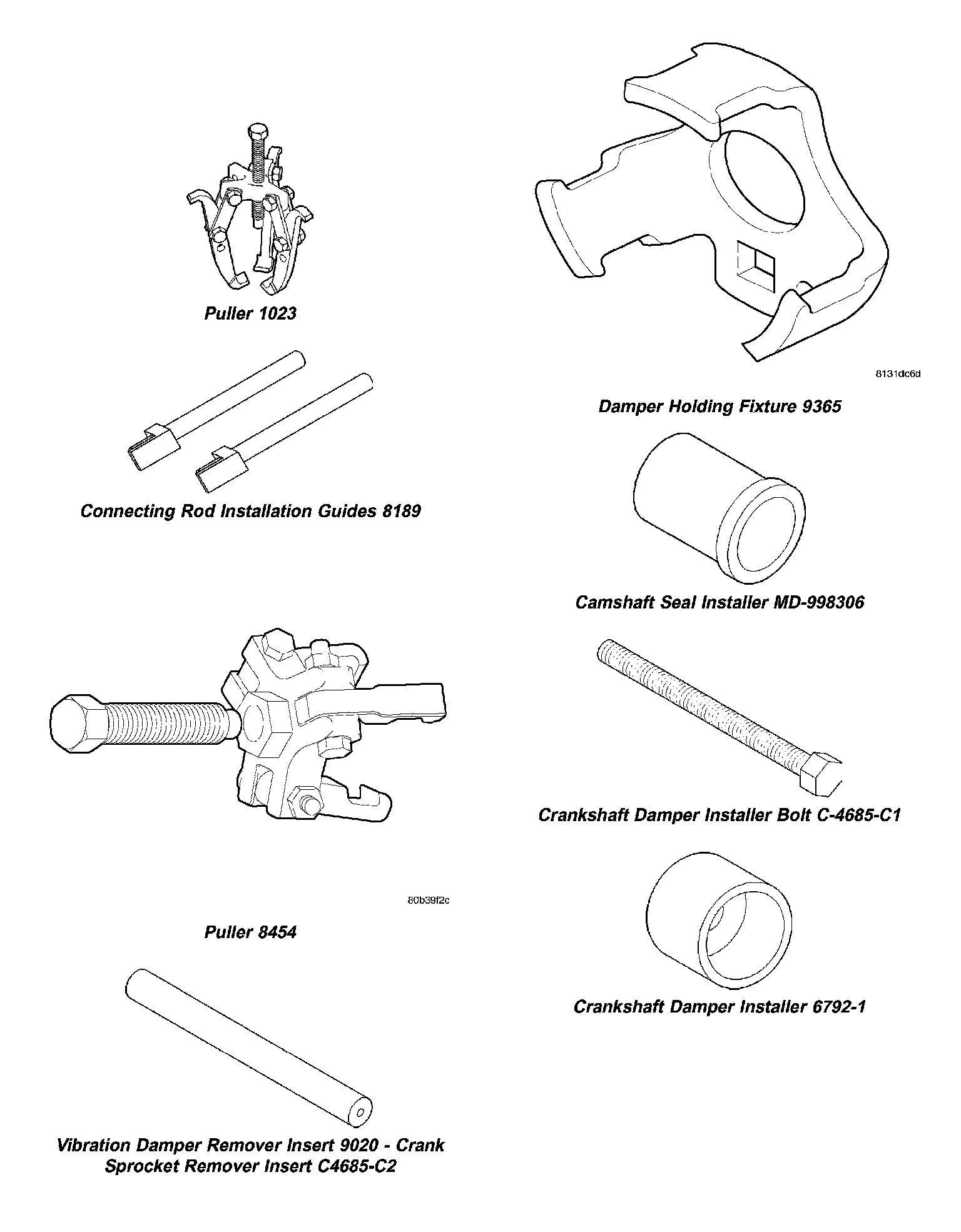 Puller 1023

Connecting Rod Installation Guides 8189

80b39f2c

Puller 8454

Vibration Damper Remover Insert 9020 - Crank Sprocket Remover Insert C4685-C2

8131dc6d

Damper Holding Fixture 9365

Camshaft Seal Installer MD-998306

Crankshaft Damper Installer Bolt C-4685-C1

Crankshaft Damper Installer 6792-1