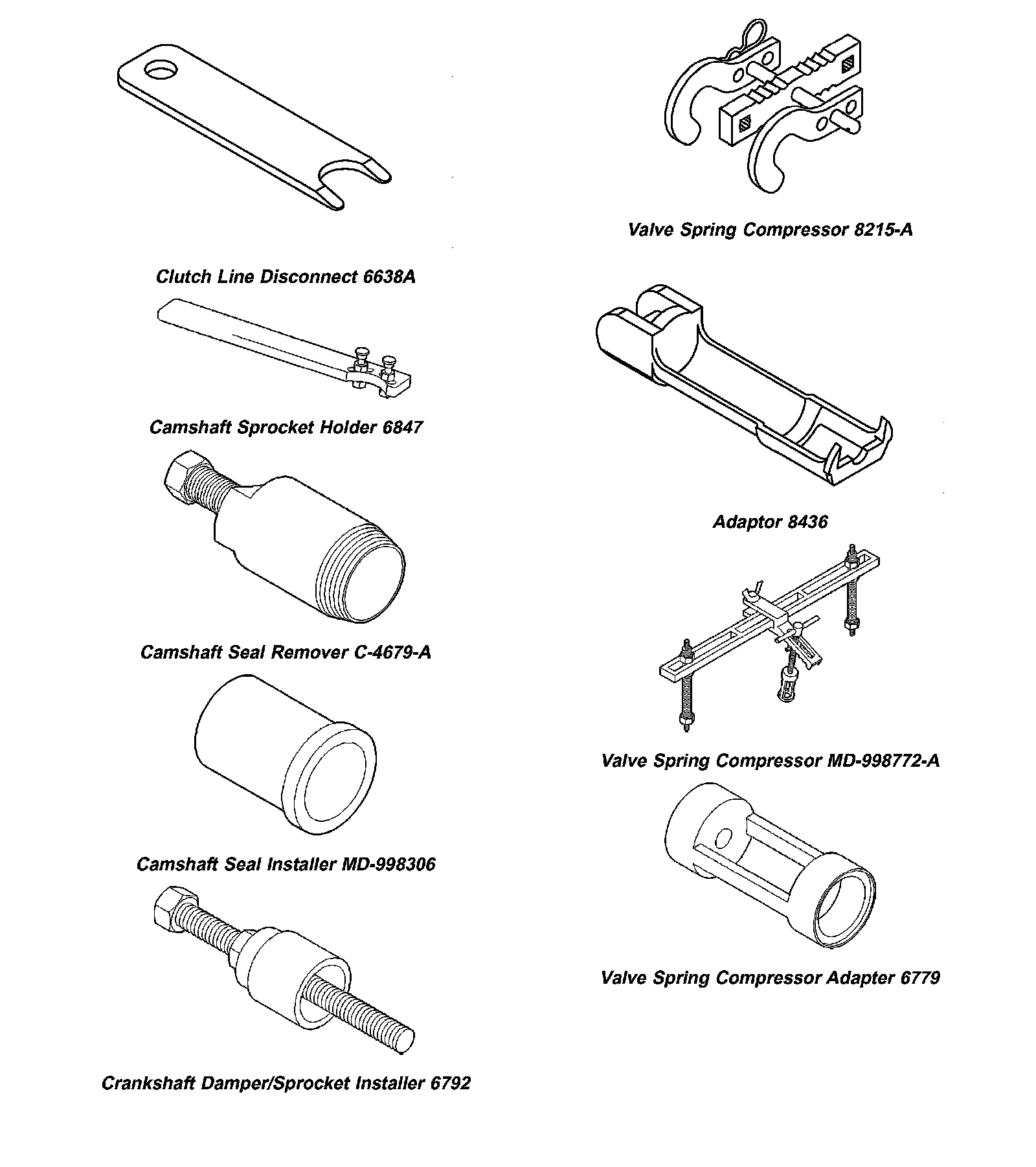 Clutch Line Disconnect 6638A

Camshaft Sprocket Holder 6847

Camshaft Seal Remover C-4679-A

Camshaft Seal Installer MD-998306

Crankshaft Damper/Sprocket Installer 6792

Valve Spring Compressor 8215-A

Adaptor 8436

Valve Spring Compressor MD-998772-A

Valve Spring Compressor Adapter 6779