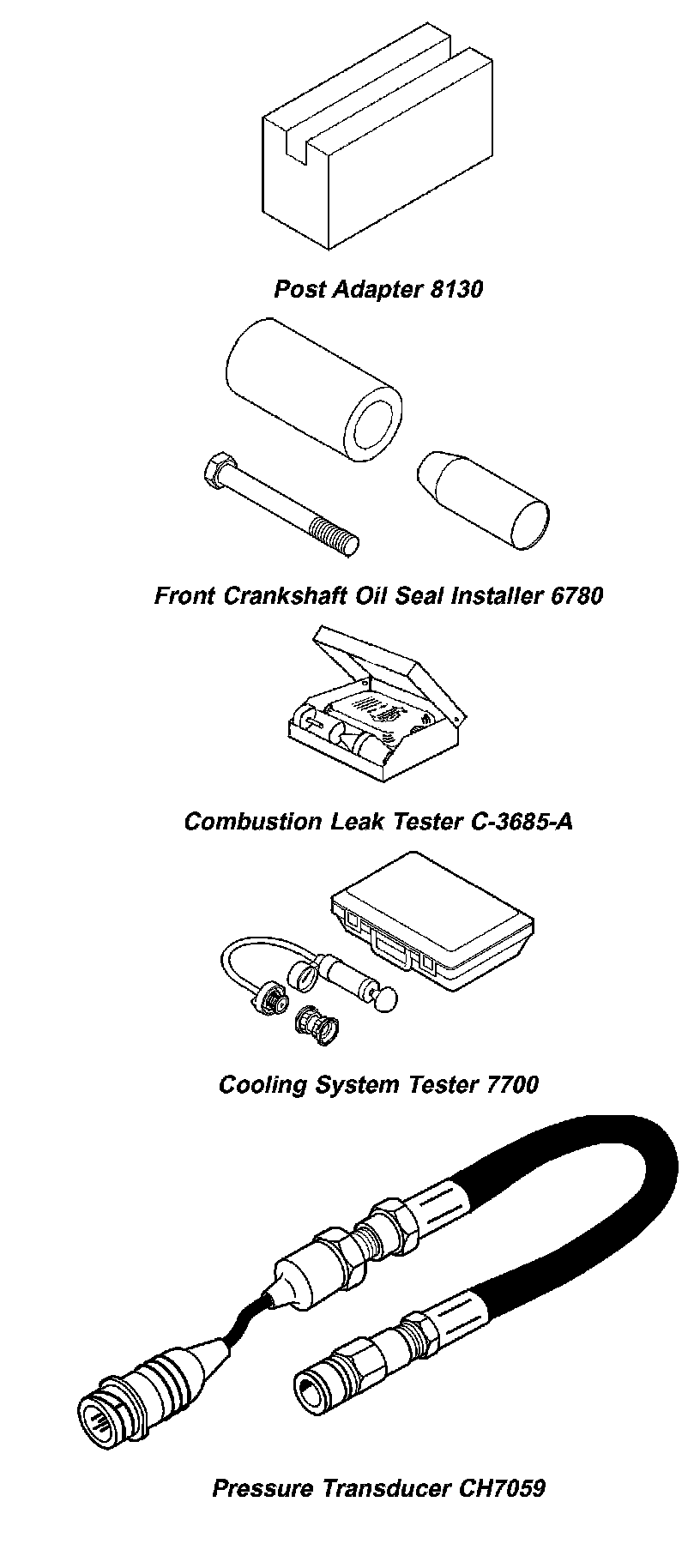 Post Adapter 8130

Front Crankshaft Oil Seal Installer 6780

Combustion Leak Tester C-3685-A

Cooling System Tester 7700

Pressure Transducer CH7059