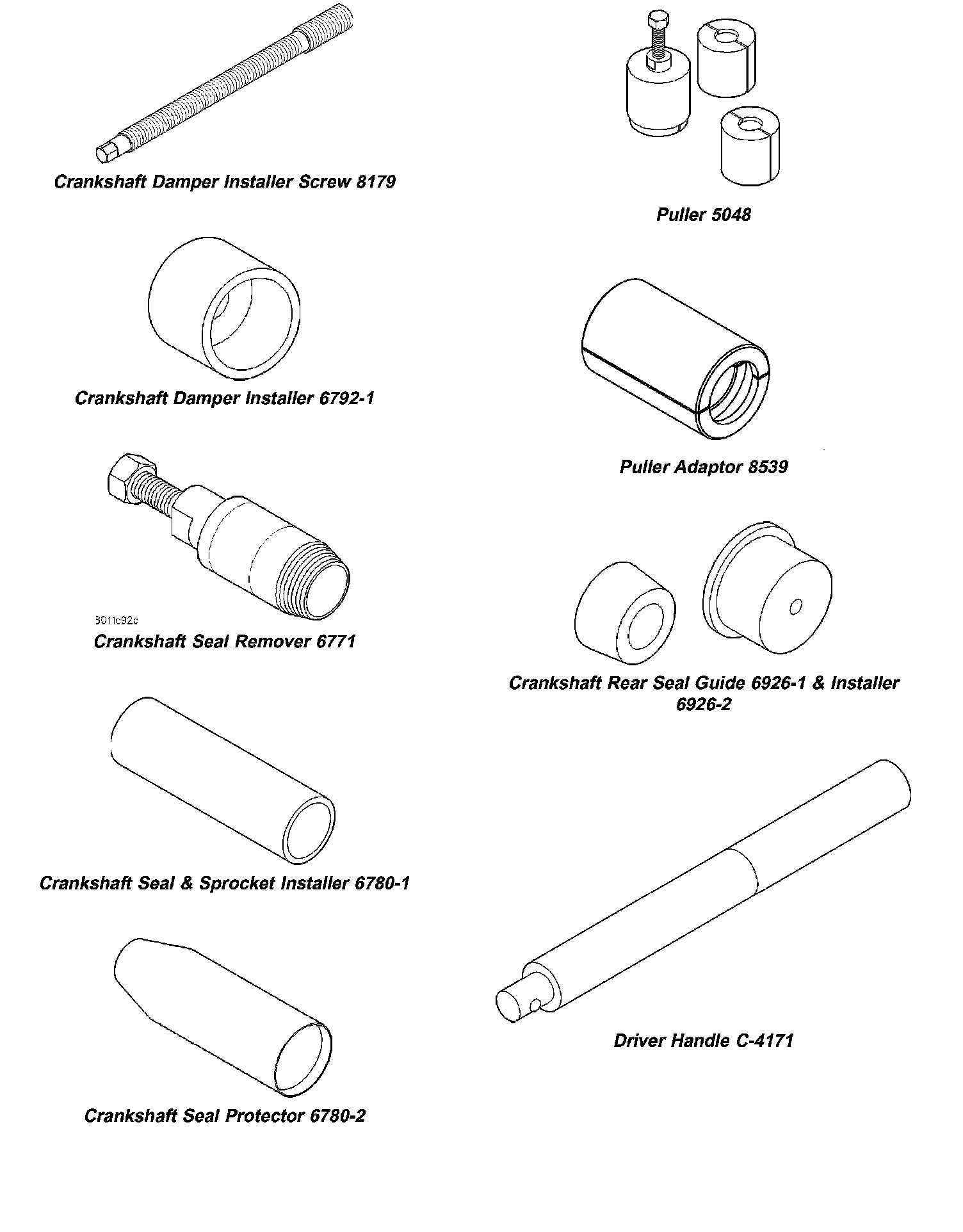 Crankshaft Damper Installer Screw 8179

Crankshaft Damper Installer 6792-1

8011c92c

Crankshaft Seal Remover 6771

Crankshaft Seal & Sprocket Installer 6780-1

Crankshaft Seal Protector 6780-2

Puller 5048

Puller Adaptor 8539

Crankshaft Rear Seal Guide 6926-1 & Installer 6926-2

Driver Handle C-4171