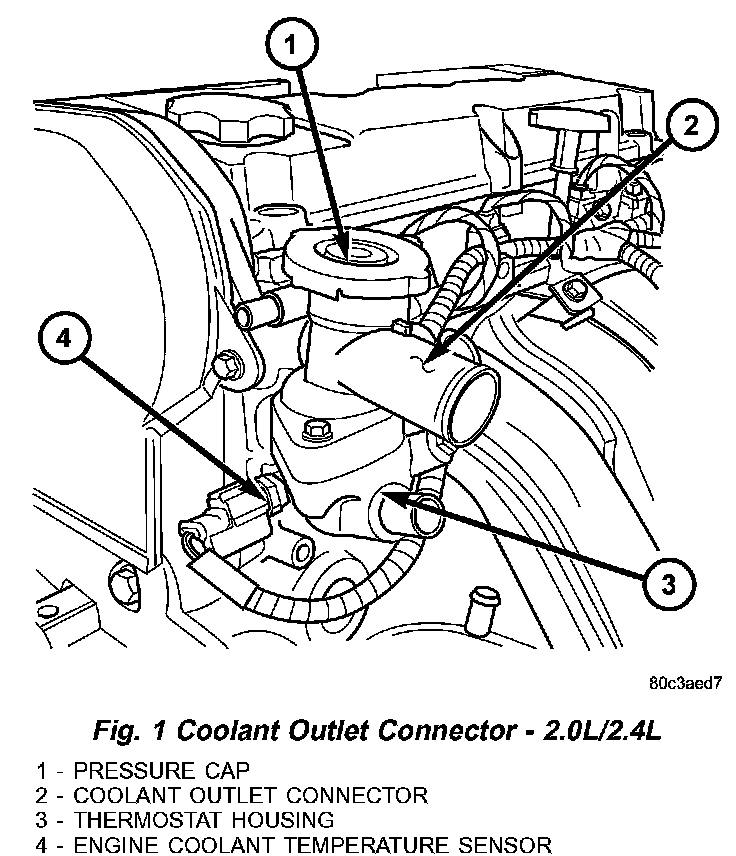 1
2
4
3

80c3aed7

Fig. 1 Coolant Outlet Connector - 2.0L/2.4L

1 - PRESSURE CAP
2 - COOLANT OUTLET CONNECTOR
3 - THERMOSTAT HOUSING
4 - ENGINE COOLANT TEMPERATURE SENSOR