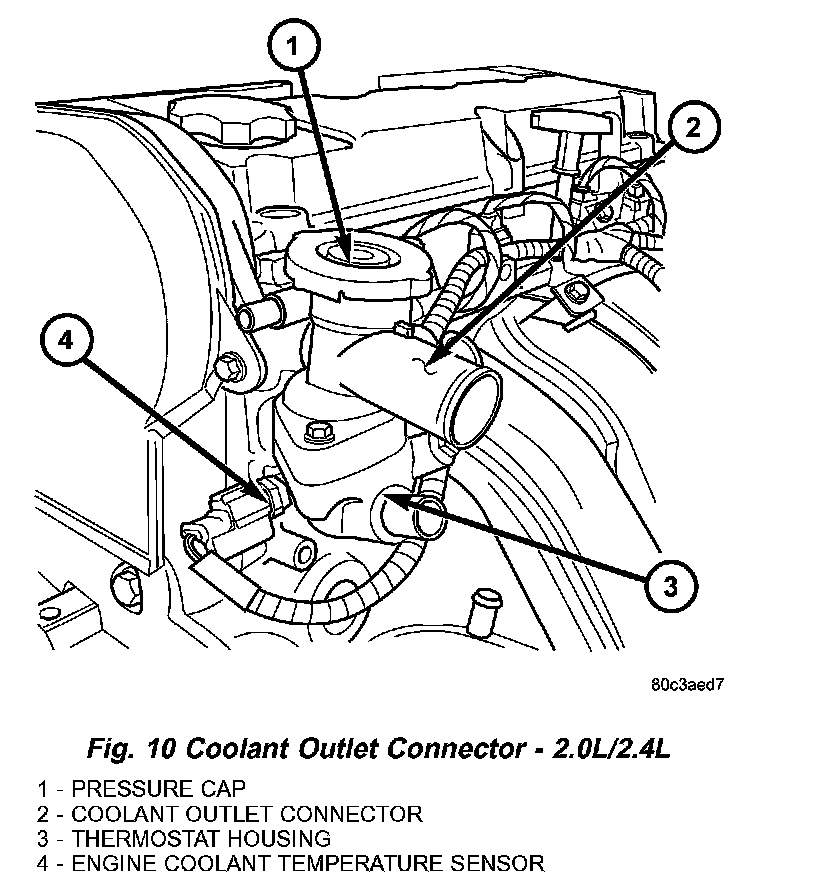 1

2

4

3

80c3aed7

Fig. 10 Coolant Outlet Connector - 2.0L/2.4L

1 - PRESSURE CAP
2 - COOLANT OUTLET CONNECTOR
3 - THERMOSTAT HOUSING
4 - ENGINE COOLANT TEMPERATURE SENSOR