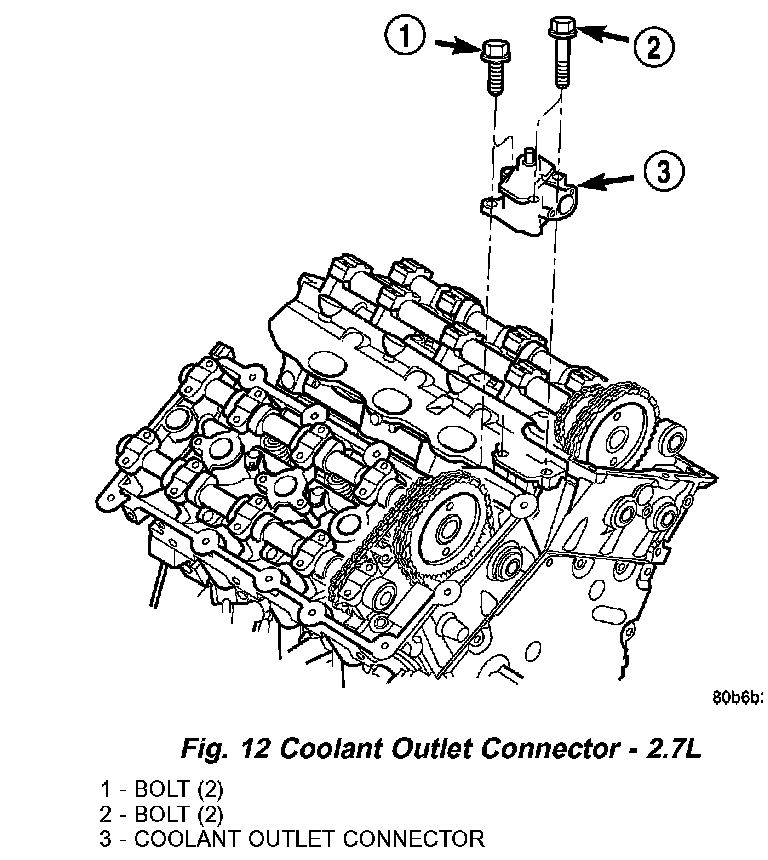 1
2
3

80b6b:

Fig. 12 Coolant Outlet Connector - 2.7L

1 - BOLT (2)
2 - BOLT (2)
3 - COOLANT OUTLET CONNECTOR