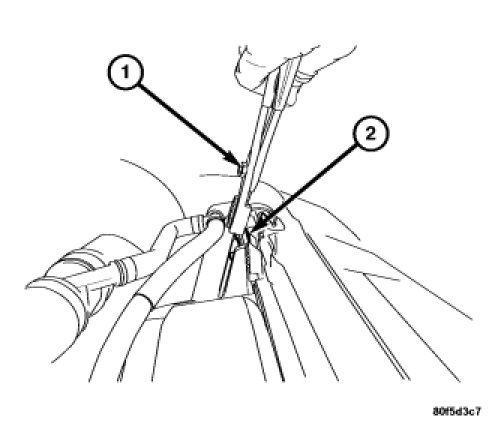 1
2
80f5d3c7