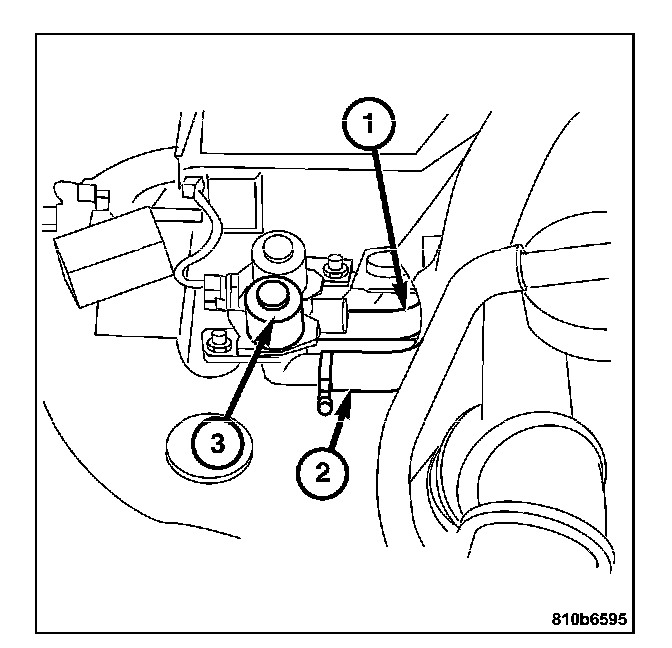 1
3
2
810b6595