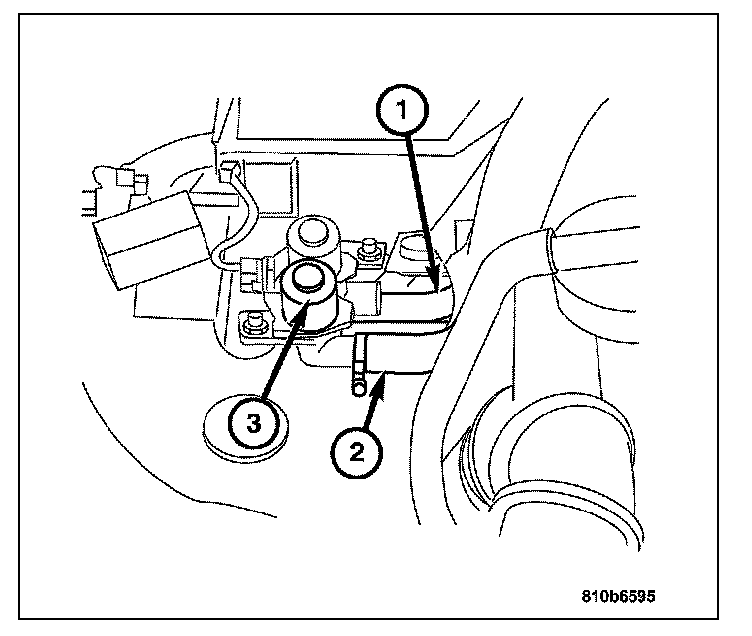 1
3
2
810b6595