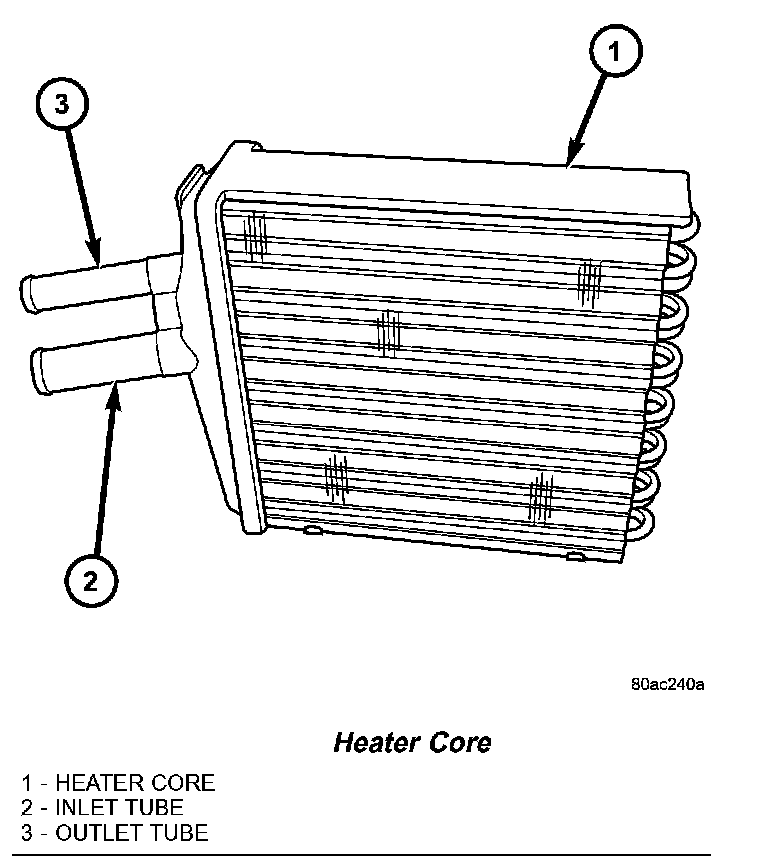 1

3

2

80ac240a

Heater Core

1 - HEATER CORE
2 - INLET TUBE
3 - OUTLET TUBE