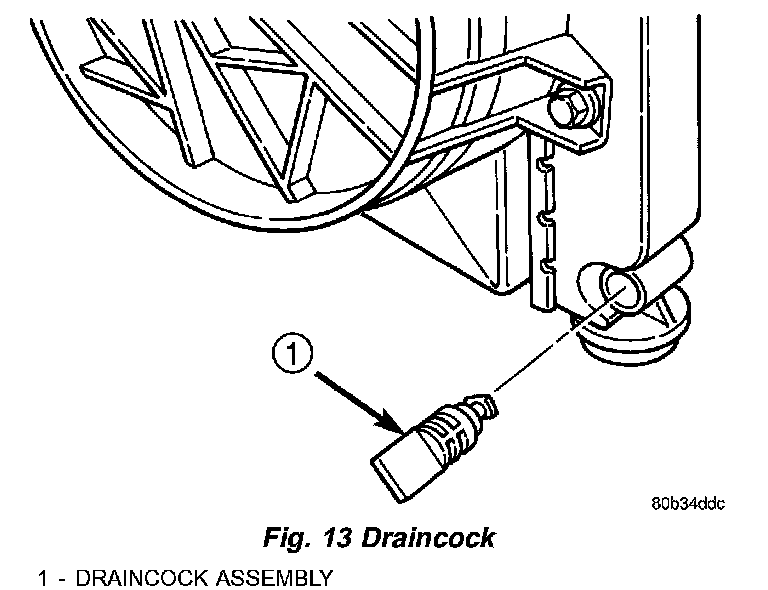 1

80b34ddc

Fig. 13 Draincock

1 - DRAINCOCK ASSEMBLY