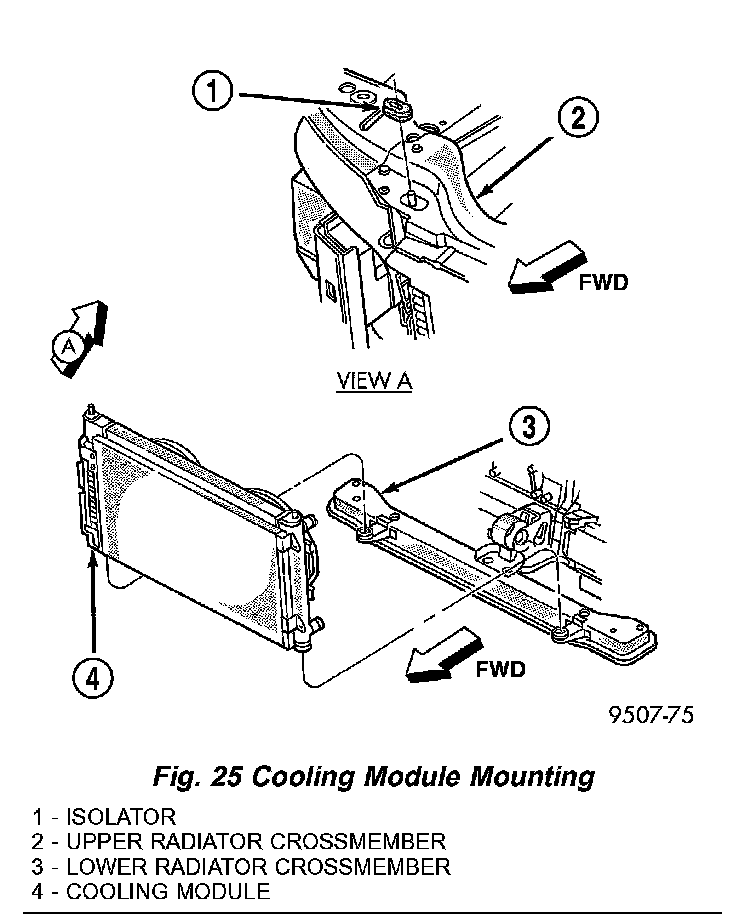 1

2

FWD

A

VIEW A

3

4

FWD

9507-75

Fig. 25 Cooling Module Mounting

1 - ISOLATOR
2 - UPPER RADIATOR CROSSMEMBER
3 - LOWER RADIATOR CROSSMEMBER
4 - COOLING MODULE