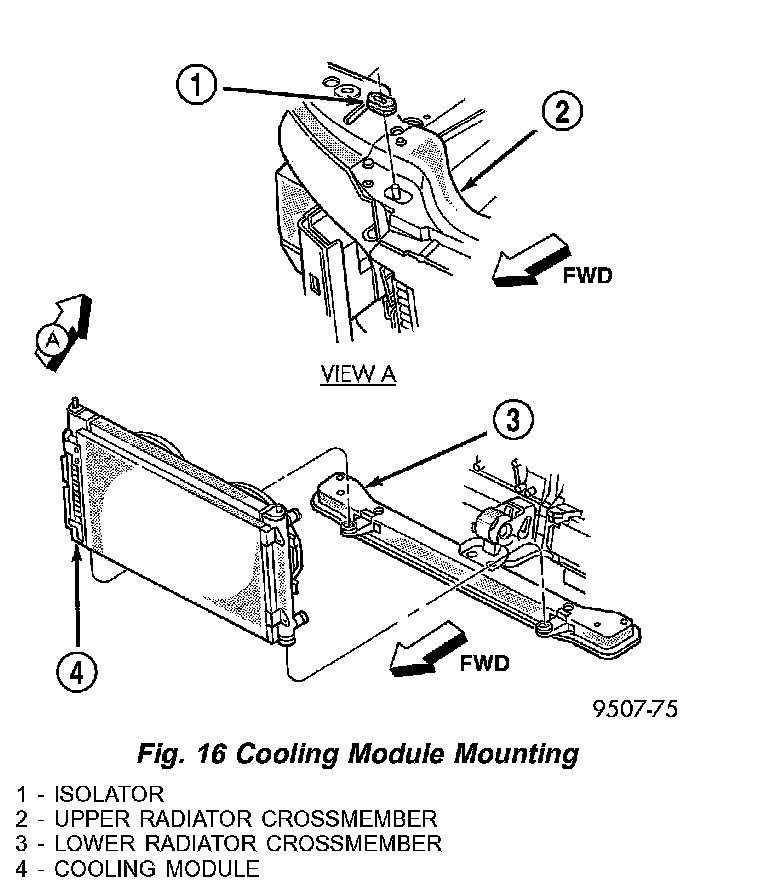 1

2

FWD

A

VIEW A

3

4

FWD

9507-75

Fig. 16 Cooling Module Mounting

1 - ISOLATOR
2 - UPPER RADIATOR CROSSMEMBER
3 - LOWER RADIATOR CROSSMEMBER
4 - COOLING MODULE