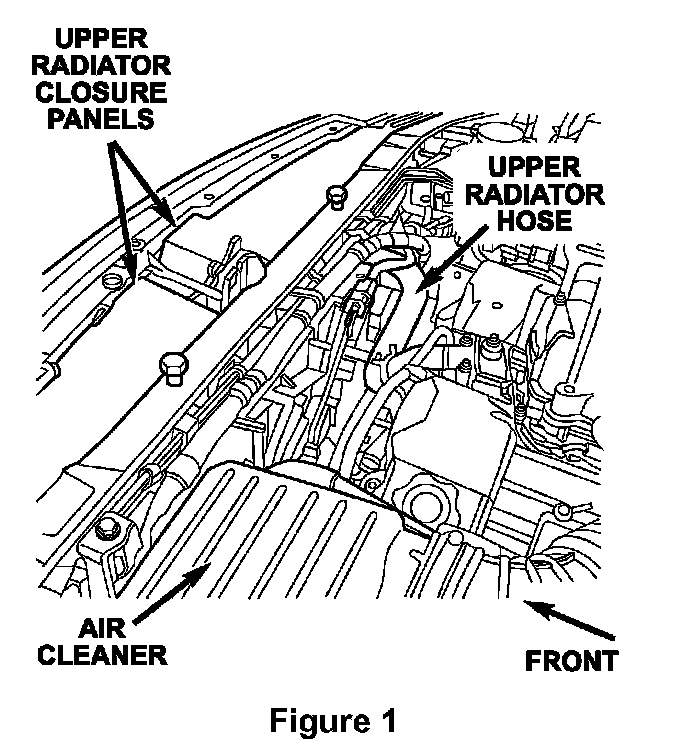 UPPER RADIATOR CLOSURE PANELS

UPPER RADIATOR HOSE

AIR CLEANER

FRONT

Figure 1