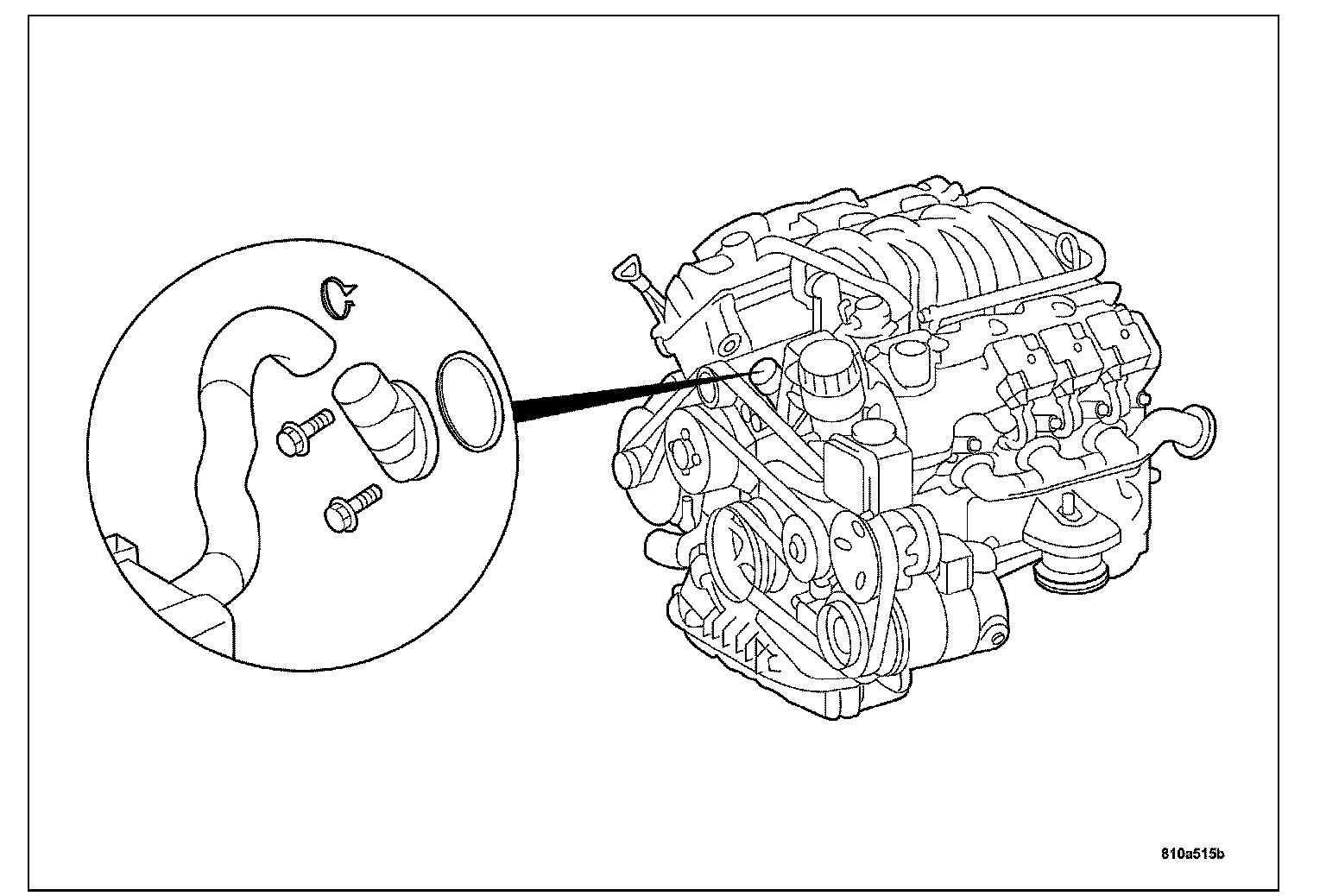 810a515b