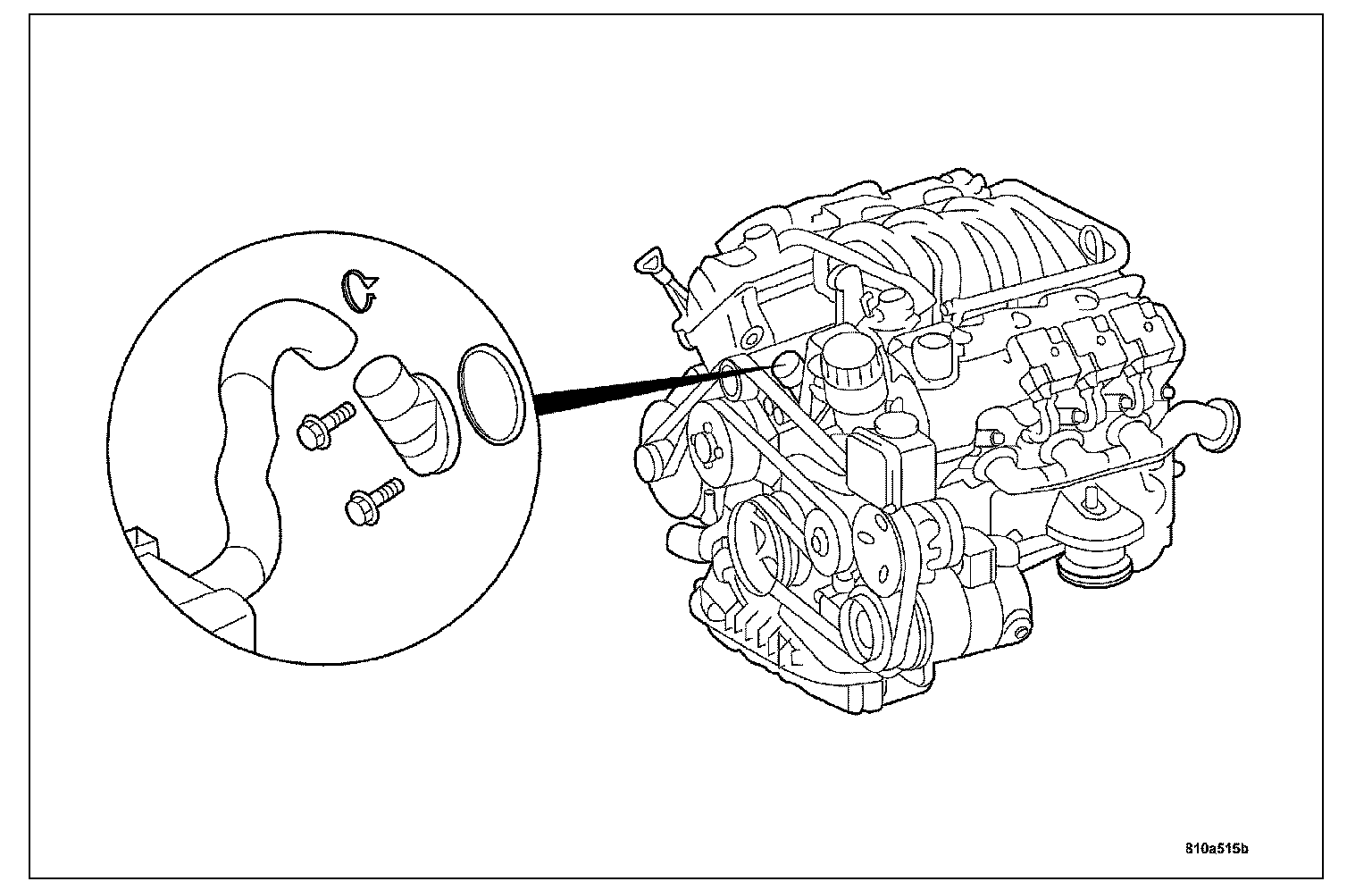 810a515b