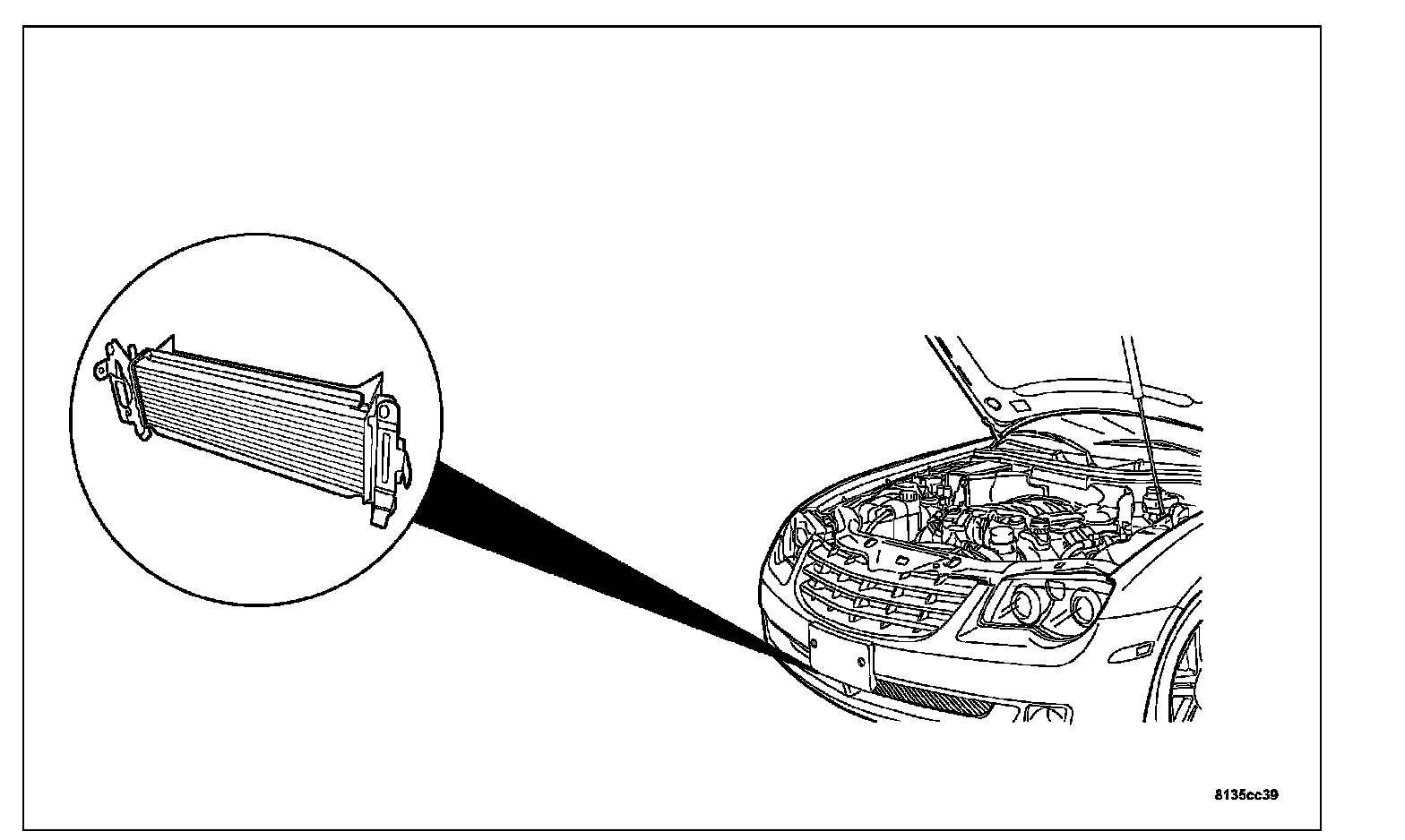 8135cc39