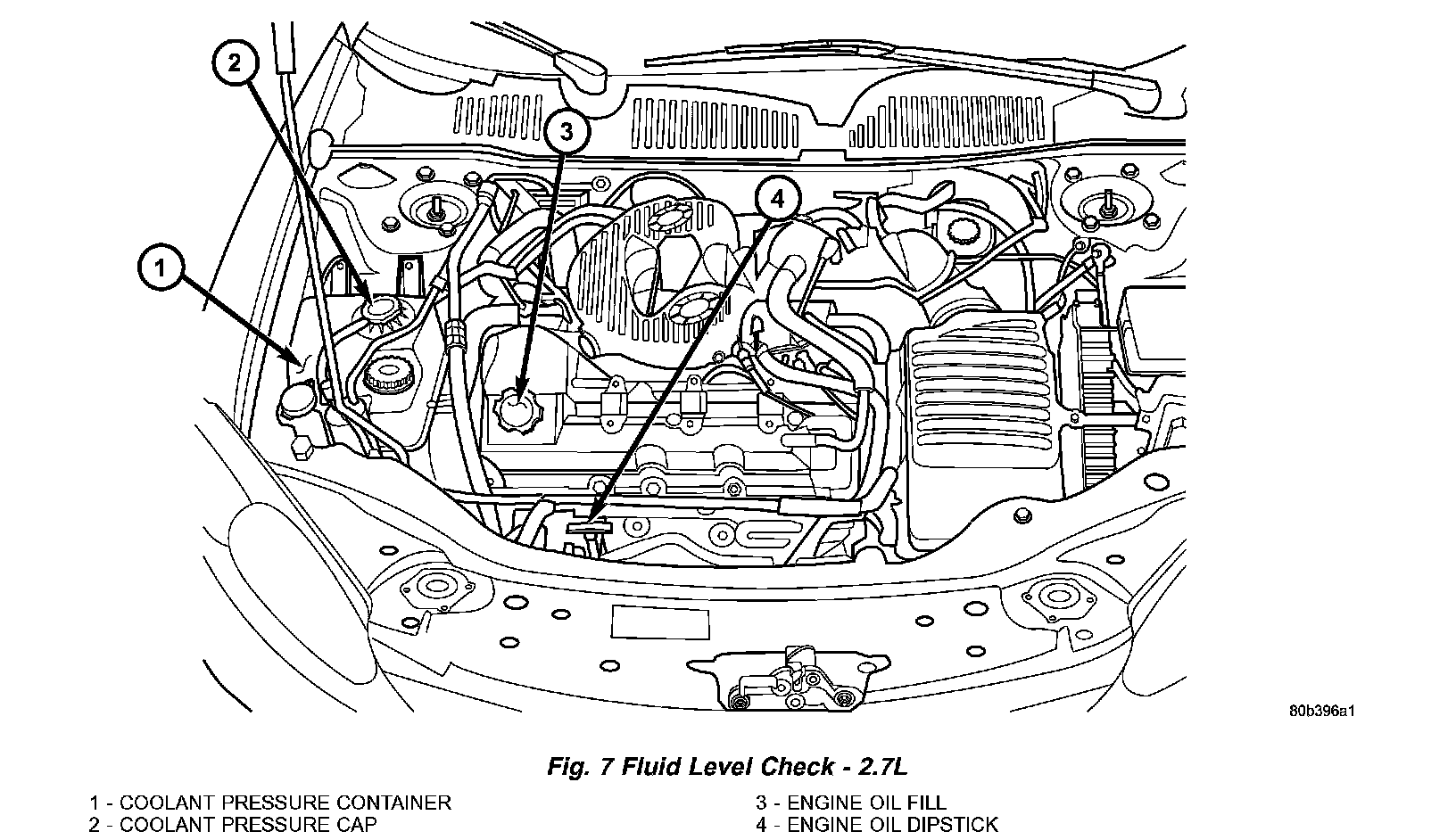 2

3

4

1

80b396a1

Fig. 7 Fluid Level Check - 2.7L

1 - COOLANT PRESSURE CONTAINER
2 - COOLANT PRESSURE CAP
3 - ENGINE OIL FILL
4 - ENGINE OIL DIPSTICK