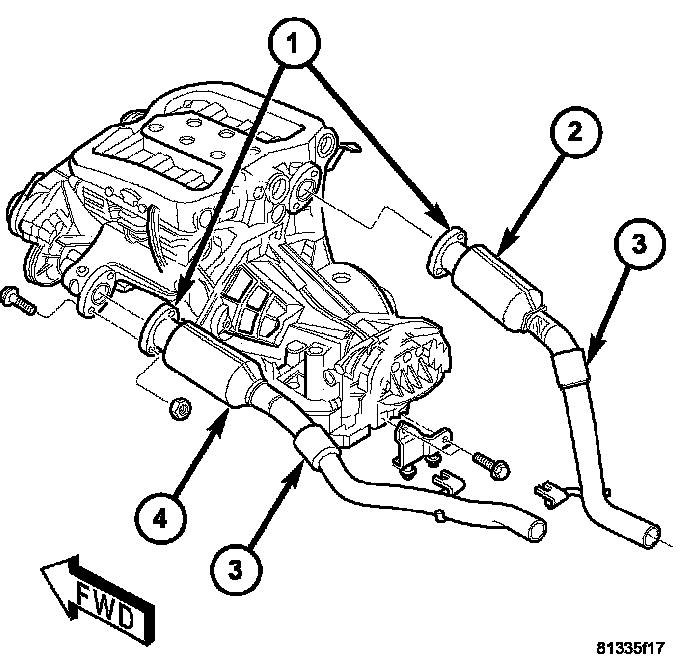 1
2
3
4
3
FWD
81335f17