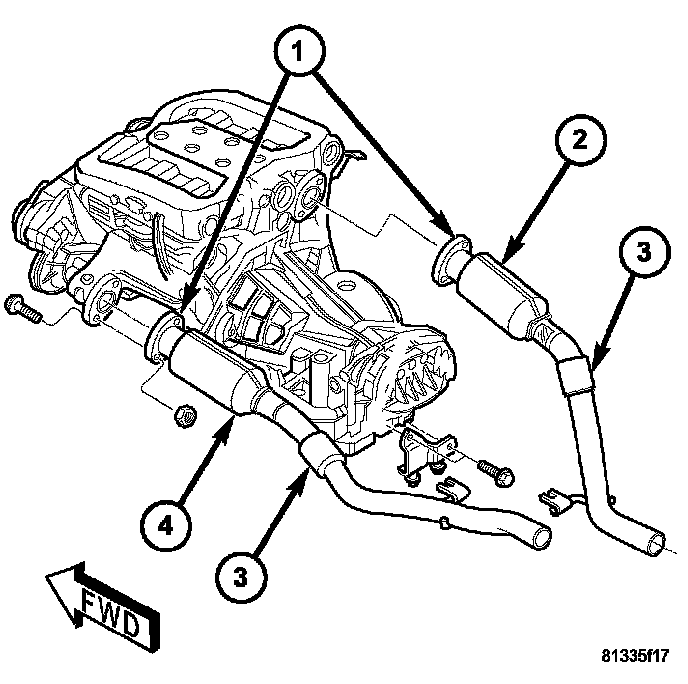 1
2
3
4
3
FWD
81335f17