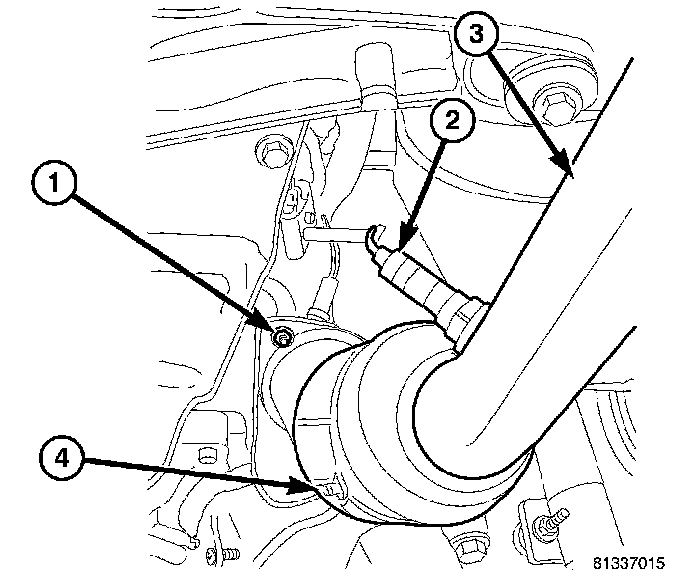 3
2
1
4
81337015