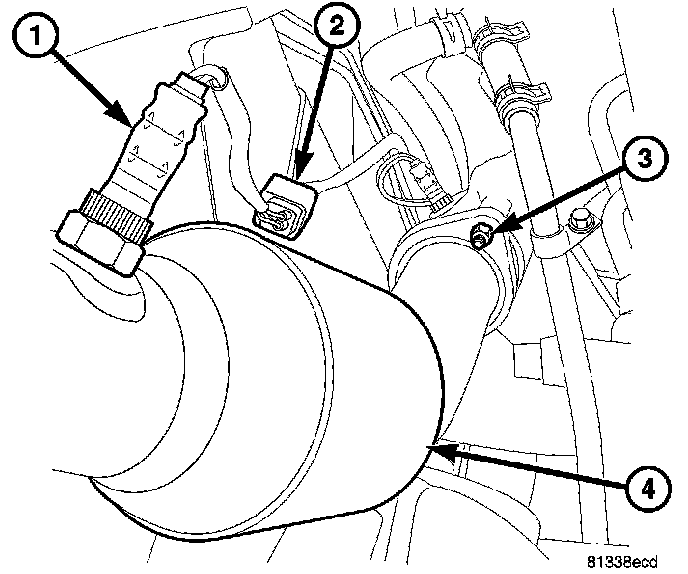 1
2
3
4
81338ecd