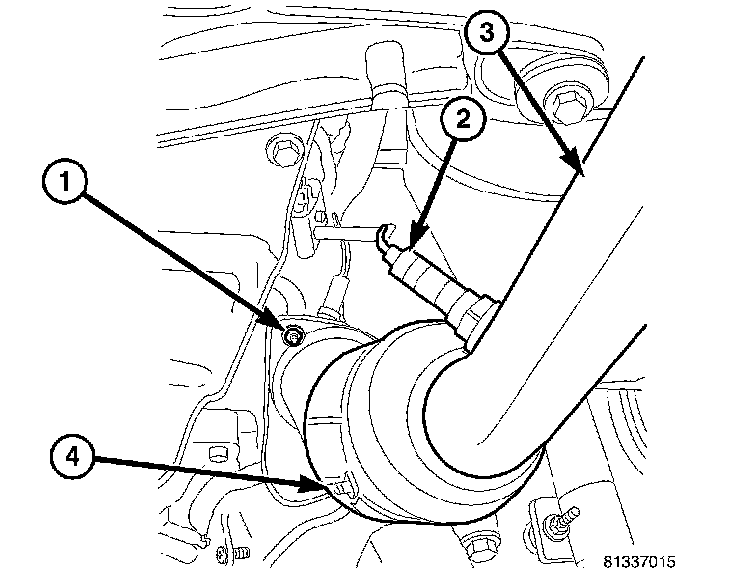 3
2
1
4
81337015