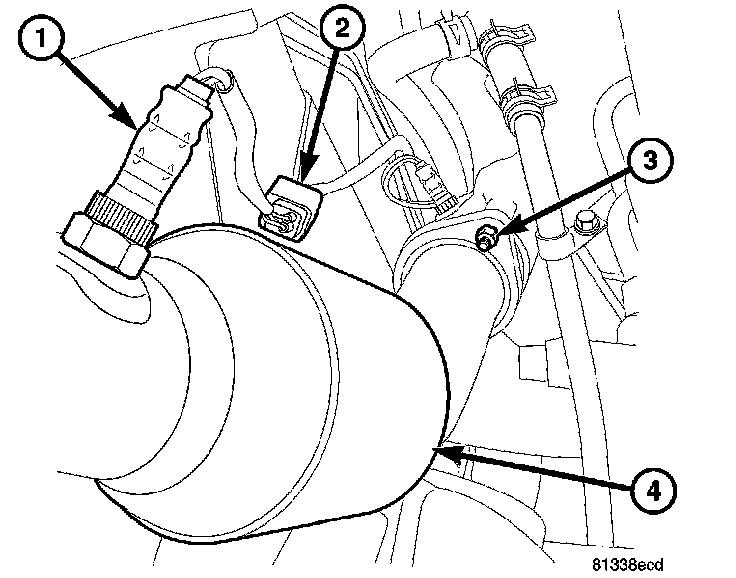 1
2
3
4
81338ecd