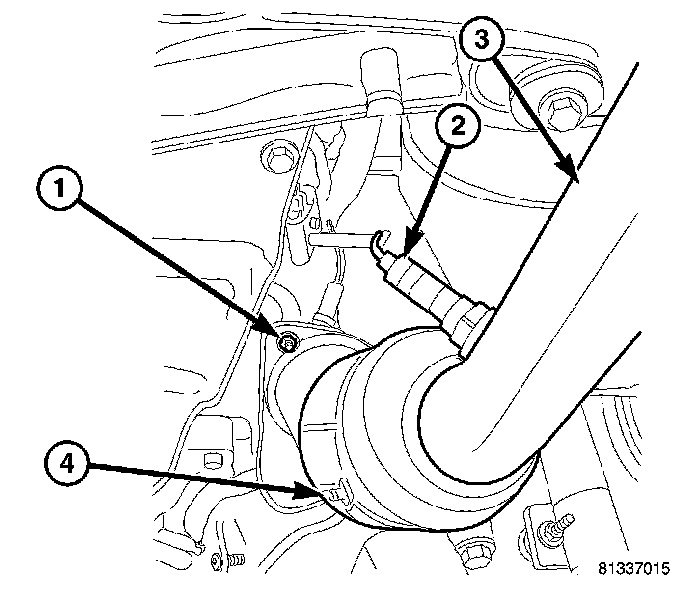 3
2
1
4
81337015