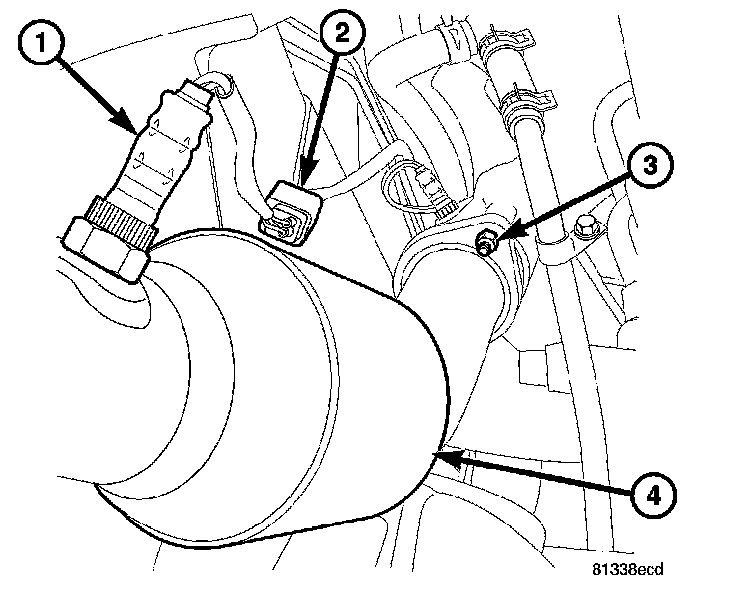 1
2
3
4
81338ecd