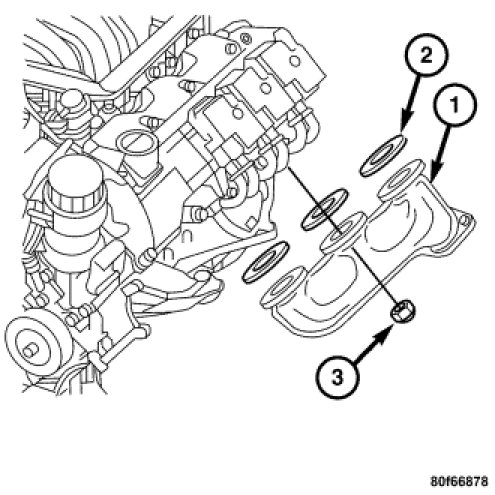 2
1
3
80f66878