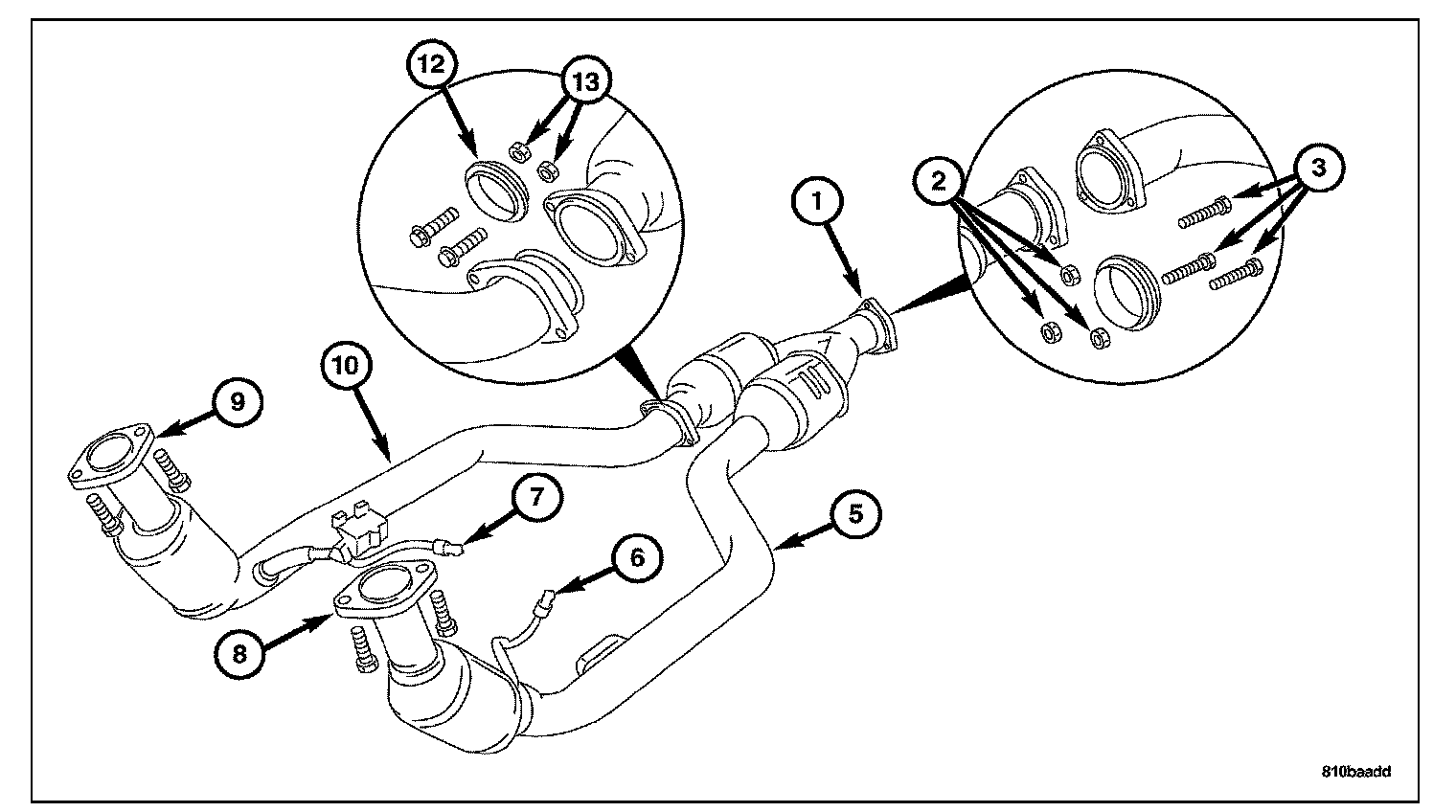 12
13
1
2
3
10
9
7
5
6
8
810baadd