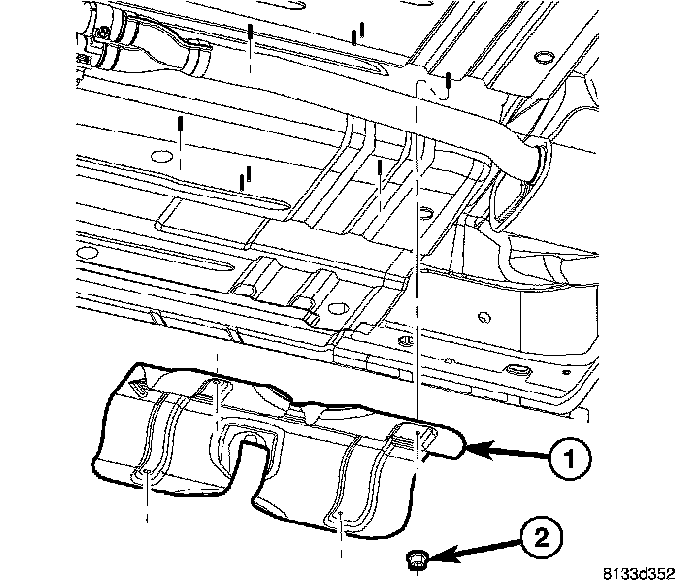 1
2
8133d352