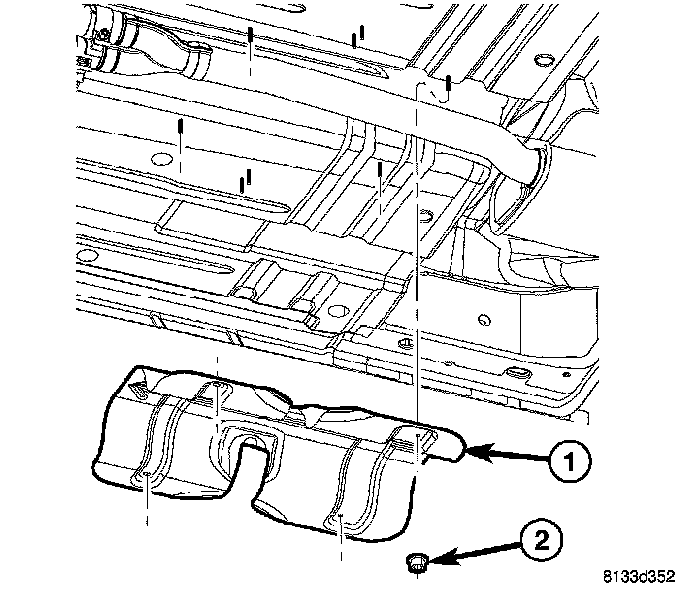 1
2
8133d352