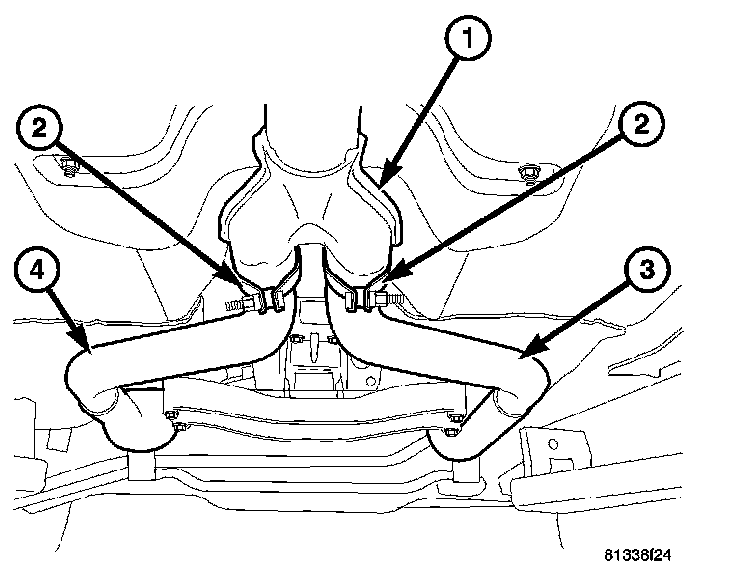 1
2
2
4
3
81338f24