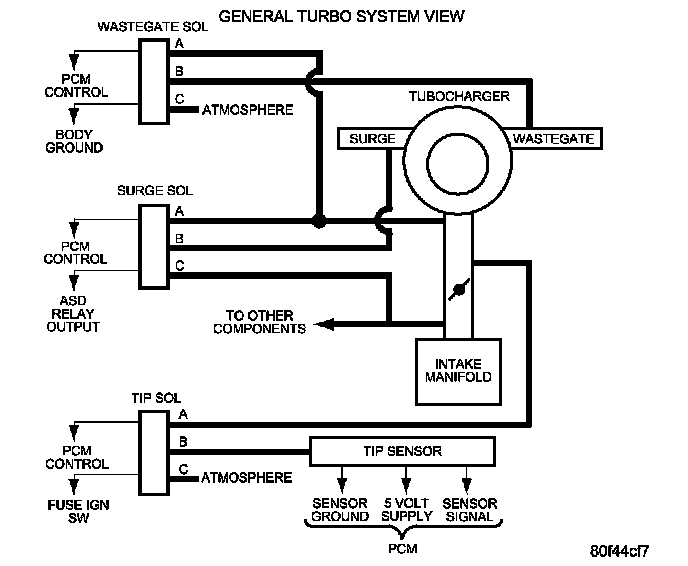 GENERAL TURBO SYSTEM VIEW

WASTEGATE SOL
A
B
C
PCM CONTROL
BODY GROUND
ATMOSPHERE

TUBOCHARGER
SURGE
WASTEGATE

SURGE SOL
A
B
C
PCM CONTROL
ASD RELAY OUTPUT

TO OTHER COMPONENTS

INTAKE MANIFOLD

TIP SOL
A
B
C
PCM CONTROL
FUSE IGN SW
ATMOSPHERE

TIP SENSOR
SENSOR GROUND
5 VOLT SUPPLY
SENSOR SIGNAL
PCM

80f44cf7