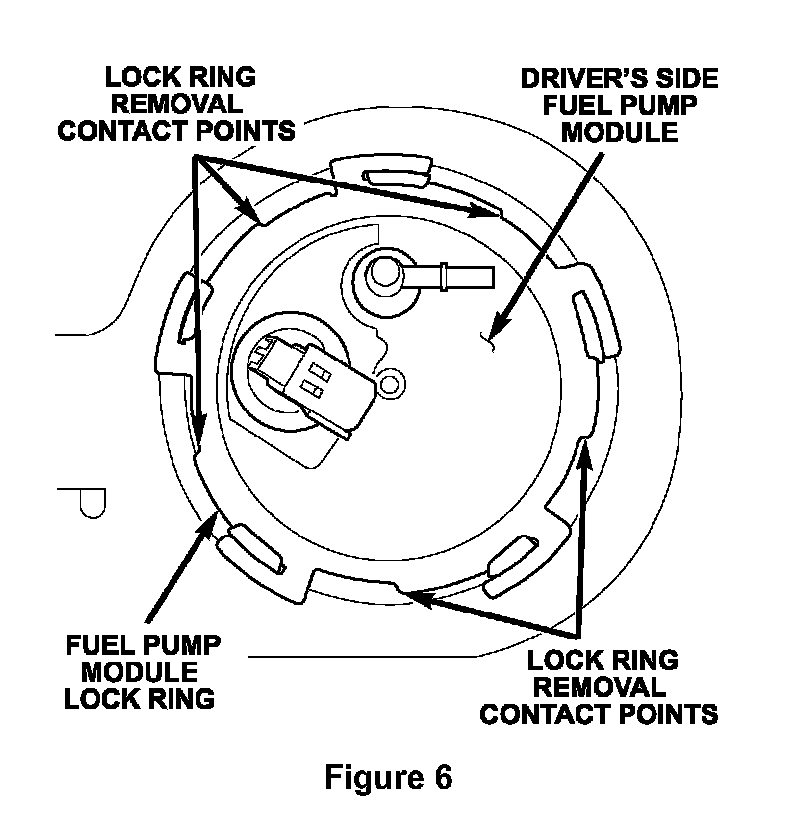 LOCK RING REMOVAL CONTACT POINTS

DRIVER'S SIDE FUEL PUMP MODULE

FUEL PUMP MODULE LOCK RING

LOCK RING REMOVAL CONTACT POINTS

Figure 6