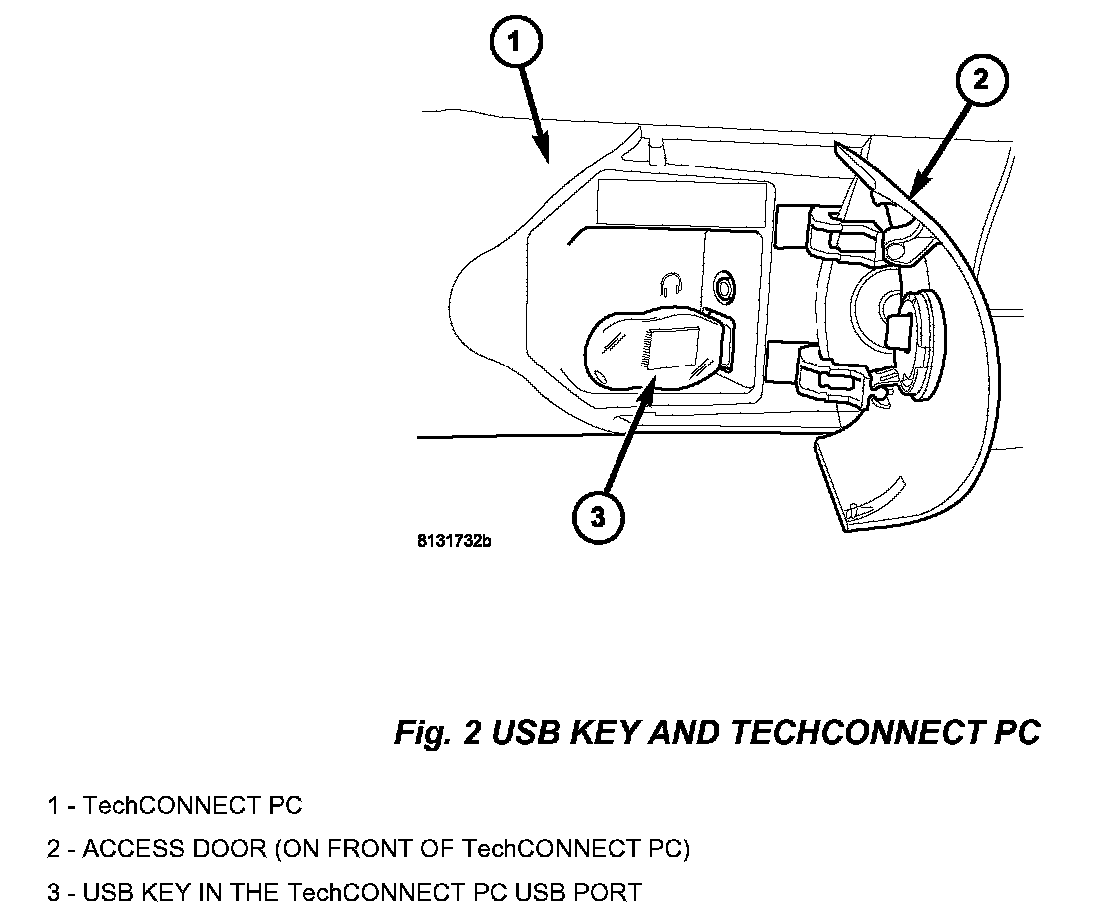 1

2

3

8131732b

Fig. 2 USB KEY AND TECHCONNECT PC

1 - TechCONNECT PC

2 - ACCESS DOOR (ON FRONT OF TechCONNECT PC)

3 - USB KEY IN THE TechCONNECT PC USB PORT