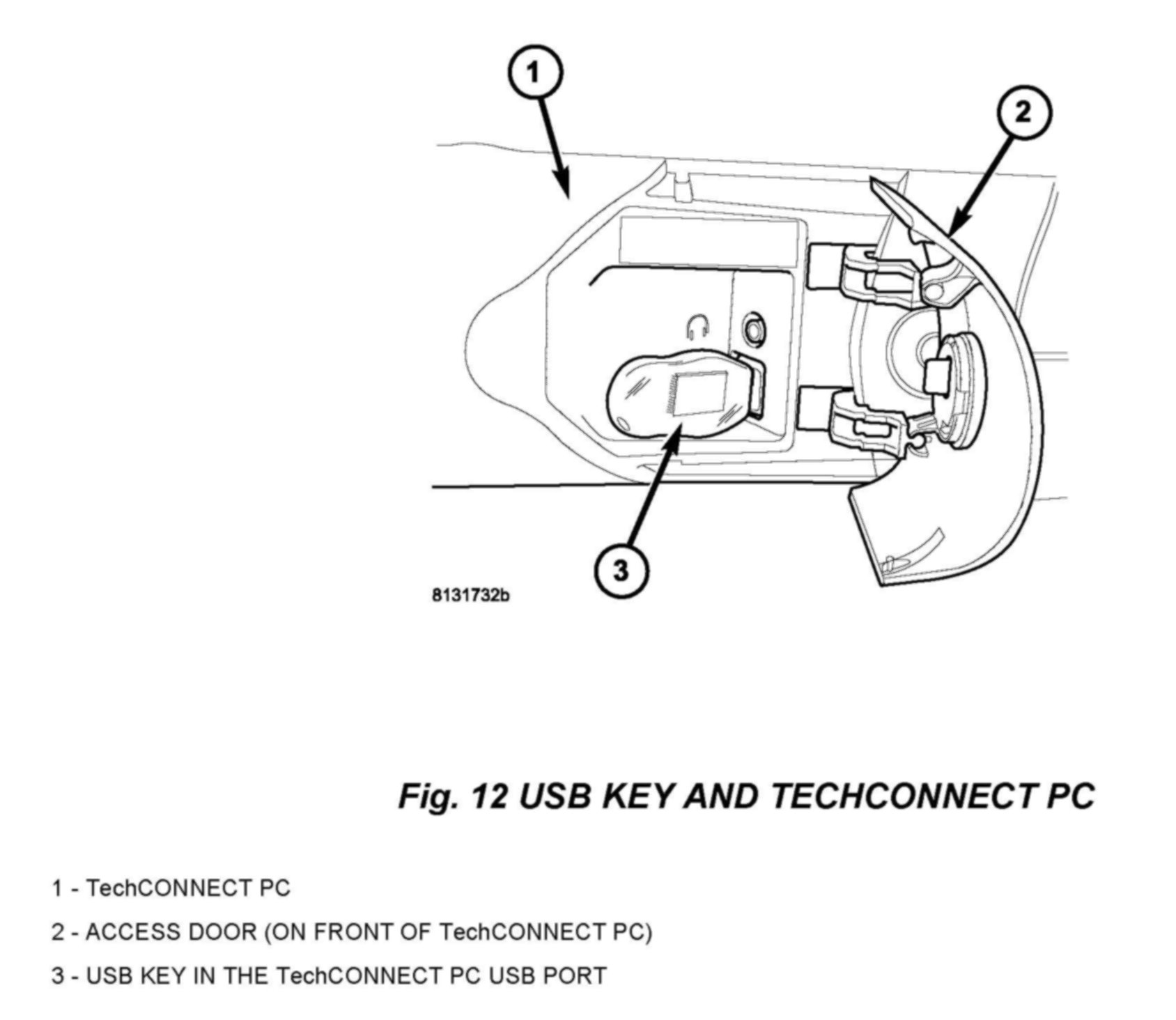 1

2

3

8131732b

Fig. 12 USB KEY AND TECHCONNECT PC

1 - TechCONNECT PC

2 - ACCESS DOOR (ON FRONT OF TechCONNECT PC)

3 - USB KEY IN THE TechCONNECT PC USB PORT