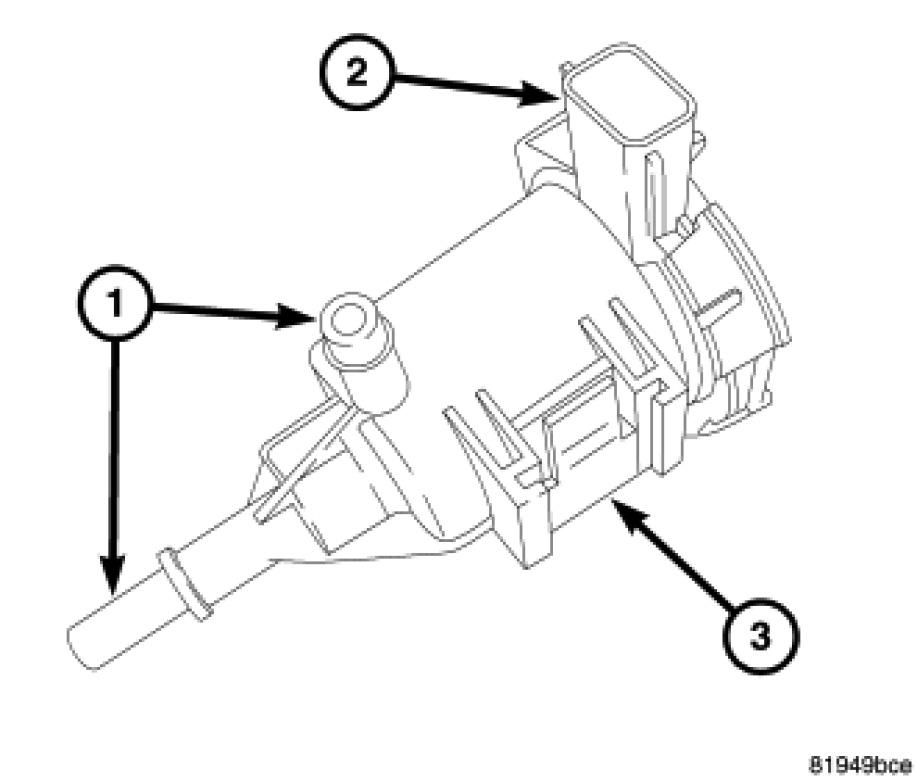 2

1

3

81949bce