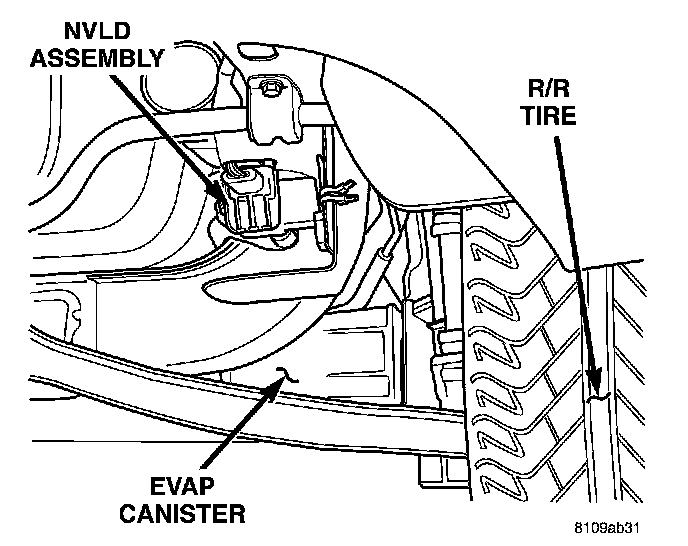 NVLD ASSEMBLY

R/R TIRE

EVAP CANISTER

8109ab31