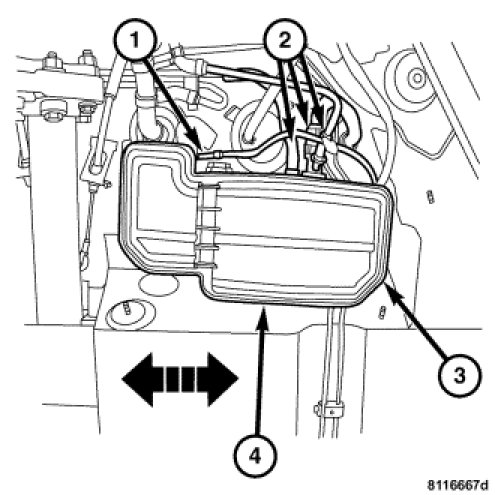 1
2
3
4
8116667d