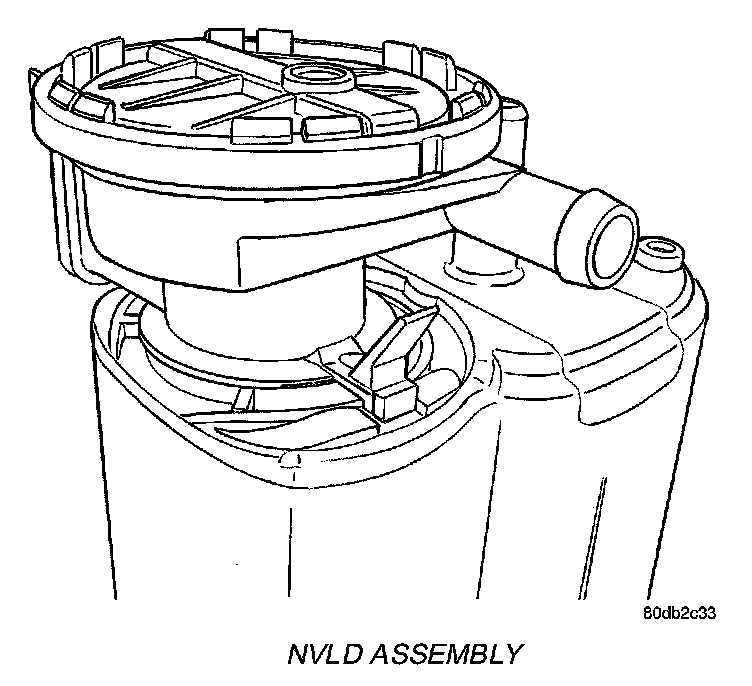 80db2c33

NVLD ASSEMBLY