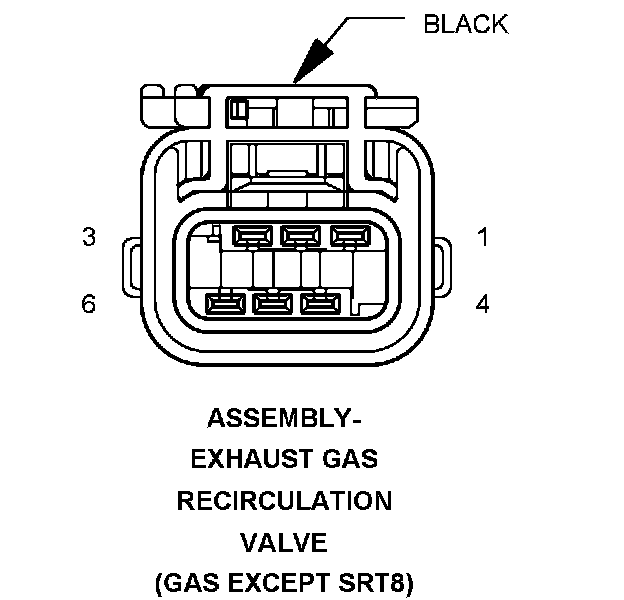 BLACK

3

1

6

4

ASSEMBLY-
EXHAUST GAS
RECIRCULATION
VALVE
(GAS EXCEPT SRT8)