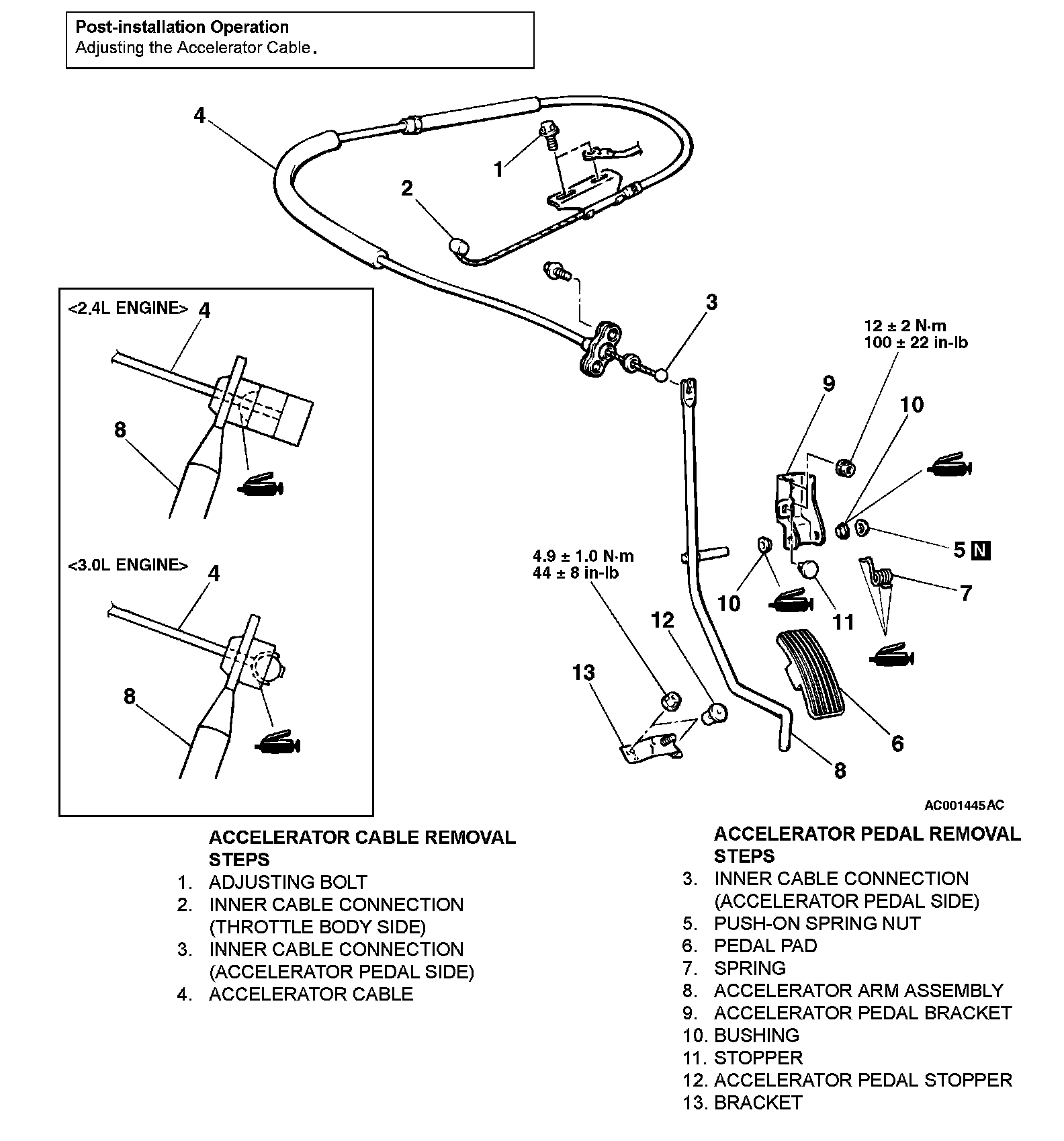 Post-installation Operation
Adjusting the Accelerator Cable.

4
1
2
3

<2.4L ENGINE> 4
8

<3.0L ENGINE> 4
8

12 ± 2 N·m
100 ± 22 in-lb
9
10
5 N
7
10
11
4.9 ± 1.0 N·m
44 ± 8 in-lb
12
13
6
8

AC001445AC

ACCELERATOR CABLE REMOVAL STEPS
1. ADJUSTING BOLT
2. INNER CABLE CONNECTION (THROTTLE BODY SIDE)
3. INNER CABLE CONNECTION (ACCELERATOR PEDAL SIDE)
4. ACCELERATOR CABLE

ACCELERATOR PEDAL REMOVAL STEPS
3. INNER CABLE CONNECTION (ACCELERATOR PEDAL SIDE)
5. PUSH-ON SPRING NUT
6. PEDAL PAD
7. SPRING
8. ACCELERATOR ARM ASSEMBLY
9. ACCELERATOR PEDAL BRACKET
10. BUSHING
11. STOPPER
12. ACCELERATOR PEDAL STOPPER
13. BRACKET