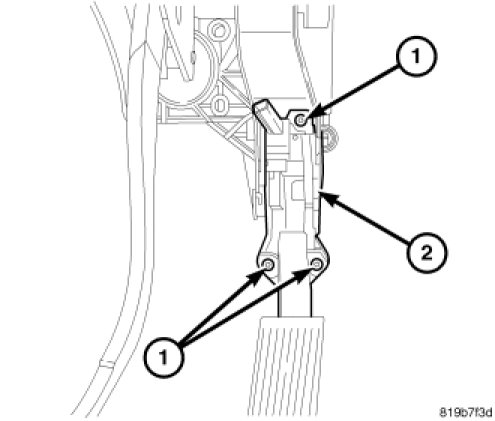 1
2
1
819b7f3d