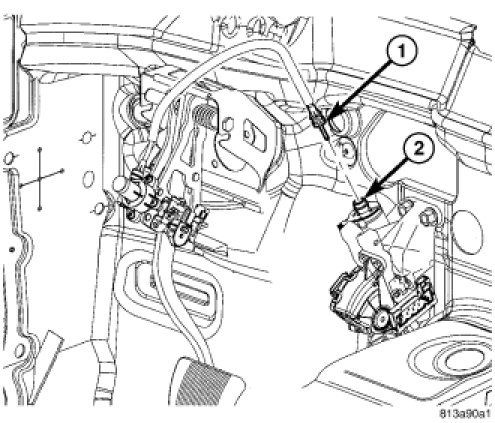 1
2
813a90a1