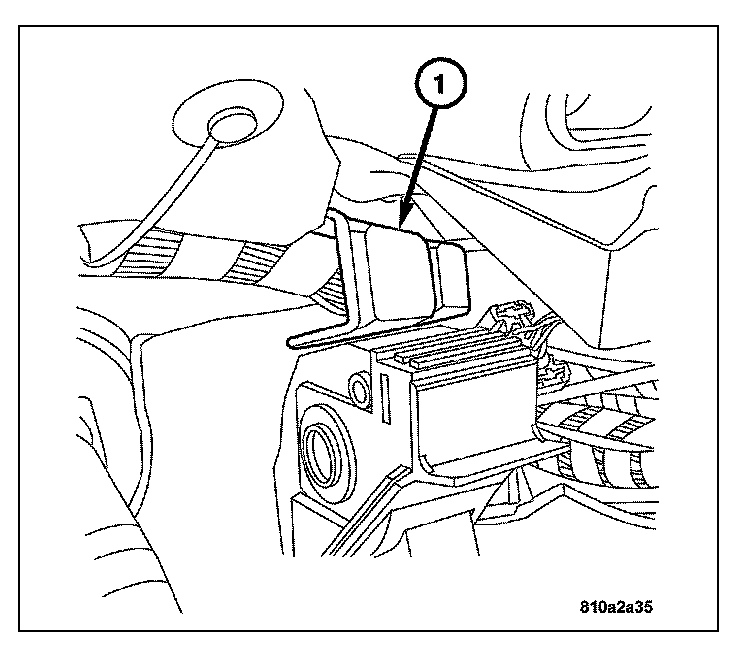 1

810a2a35