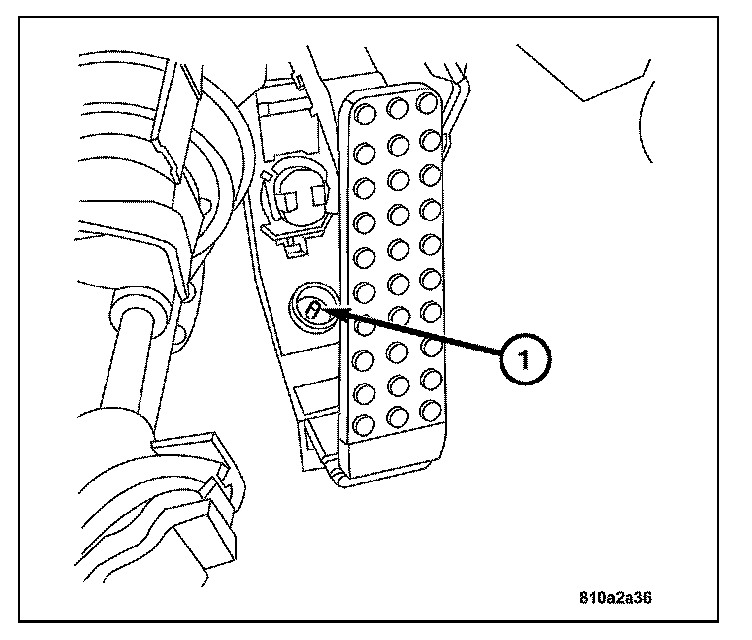 1

810a2a36