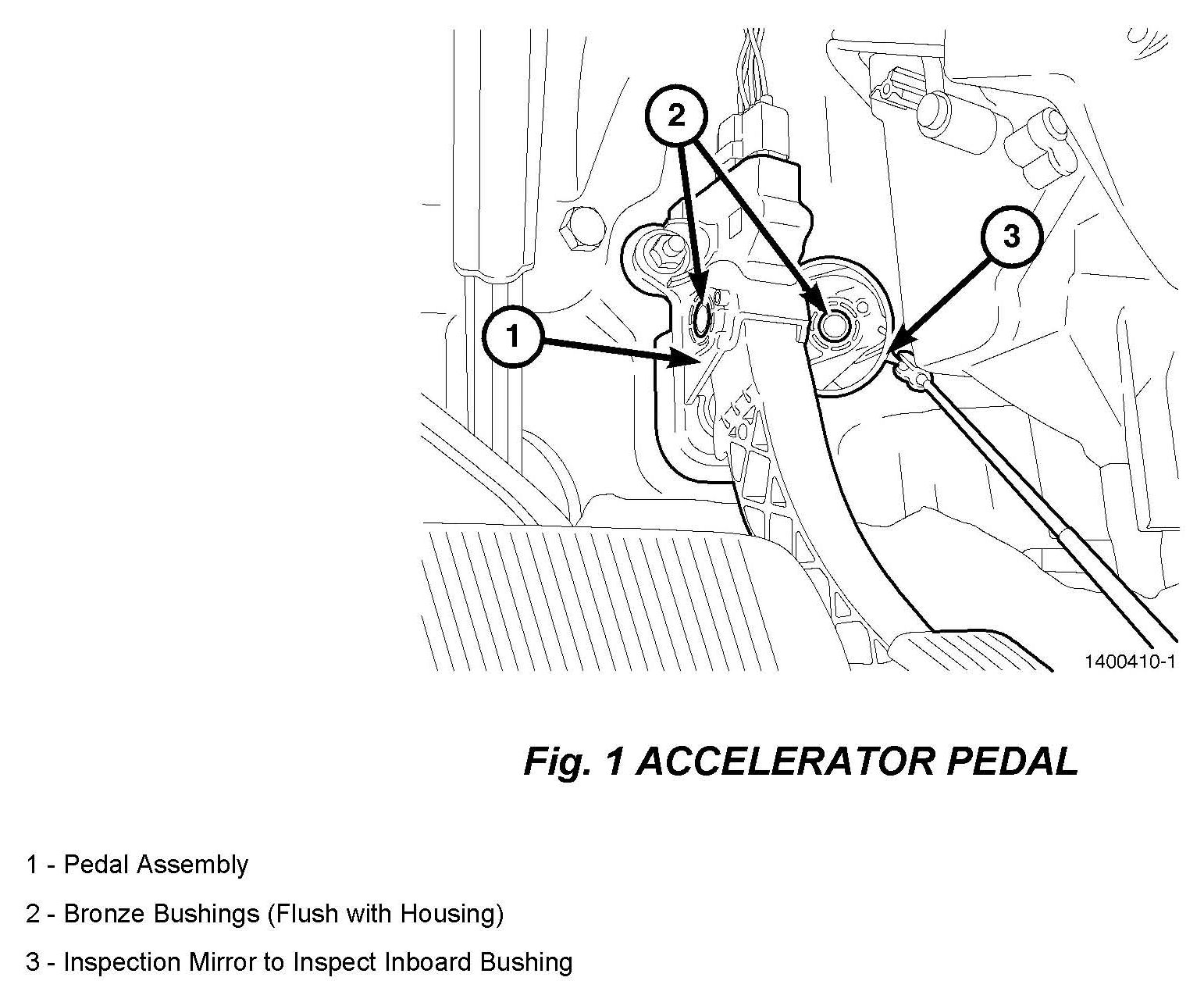 2

3

1

1400410-1

Fig. 1 ACCELERATOR PEDAL

1 - Pedal Assembly

2 - Bronze Bushings (Flush with Housing)

3 - Inspection Mirror to Inspect Inboard Bushing