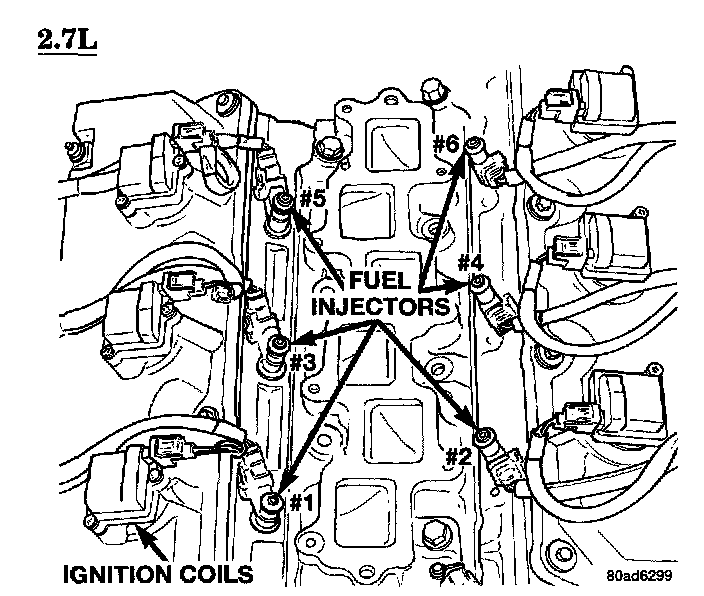 2.7L

#6

#5

#4

FUEL INJECTORS

#3

#2

#1

IGNITION COILS

80ad6299