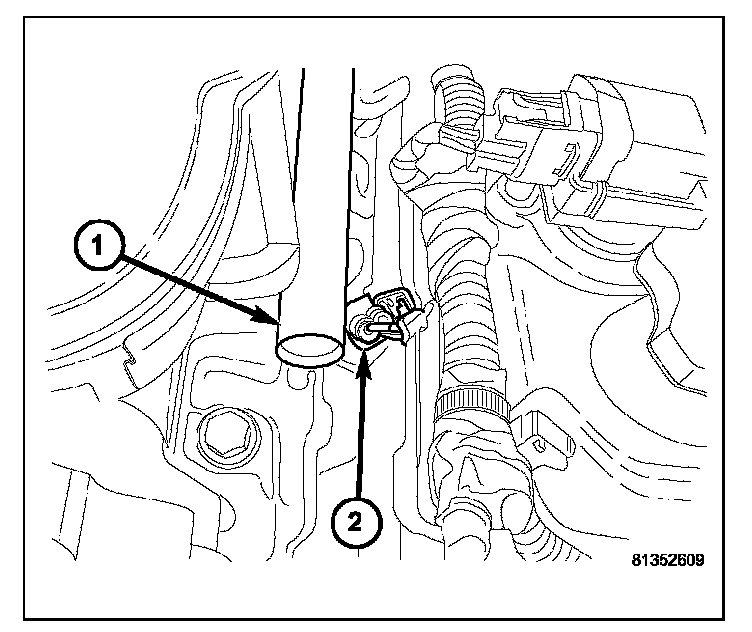 1
2
81352609